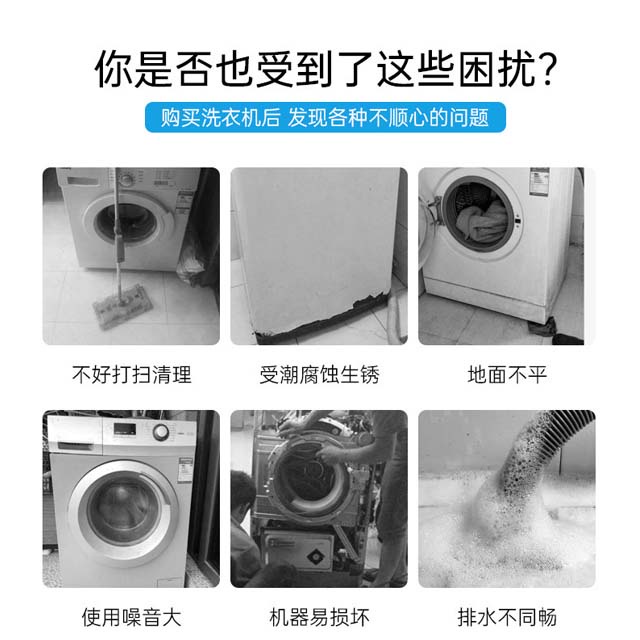 你是否也受到了这些困扰?

购买洗衣机后 发现各种不顺心的问题

不好打扫清理

受潮腐蚀生锈

地面不平

使用噪音大

机器易损坏

排水不同畅