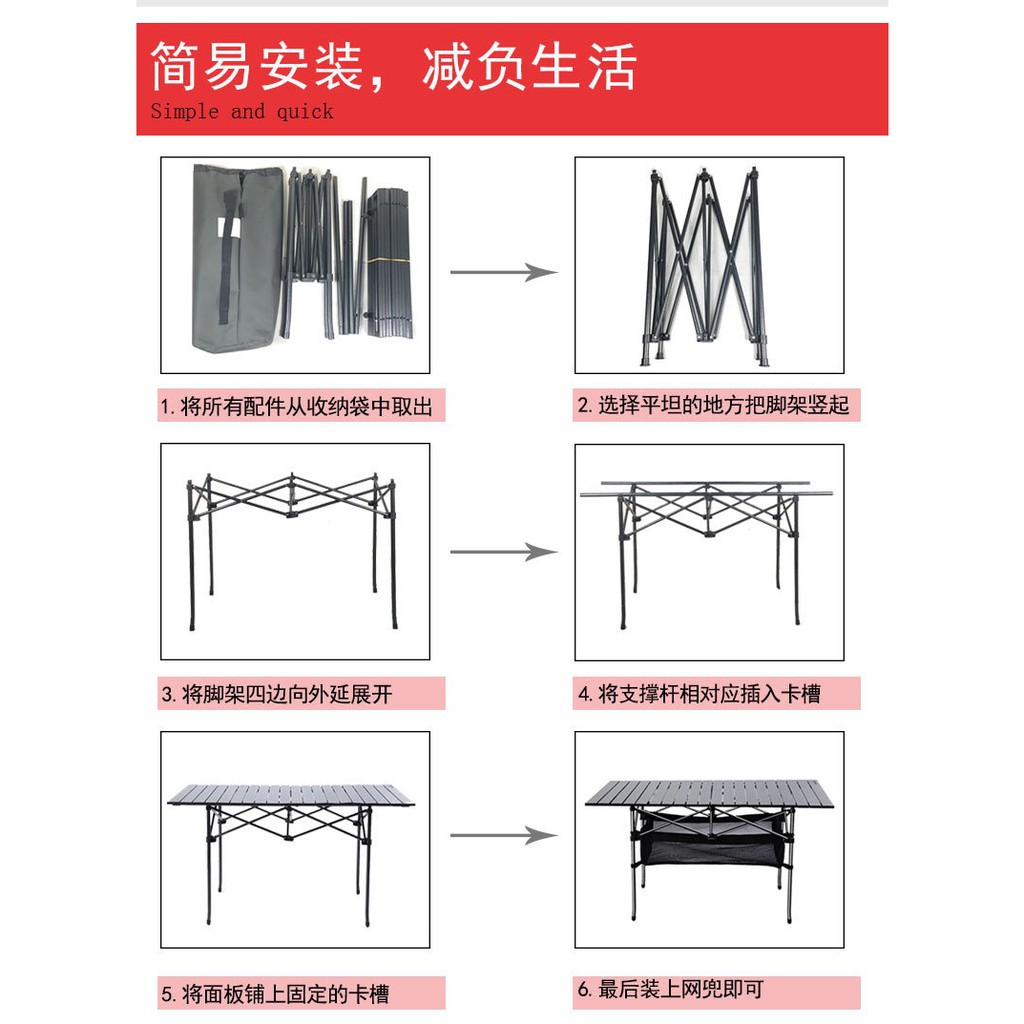 简易安装，减负生活
Simple and quick

1. 将所有配件从收纳袋中取出

2. 选择平坦的地方把脚架竖起

3. 将脚架四边向外延展开

4. 将支撑杆相对应插入卡槽

5. 将面板铺上固定的卡槽

6. 最后装上网兜即可