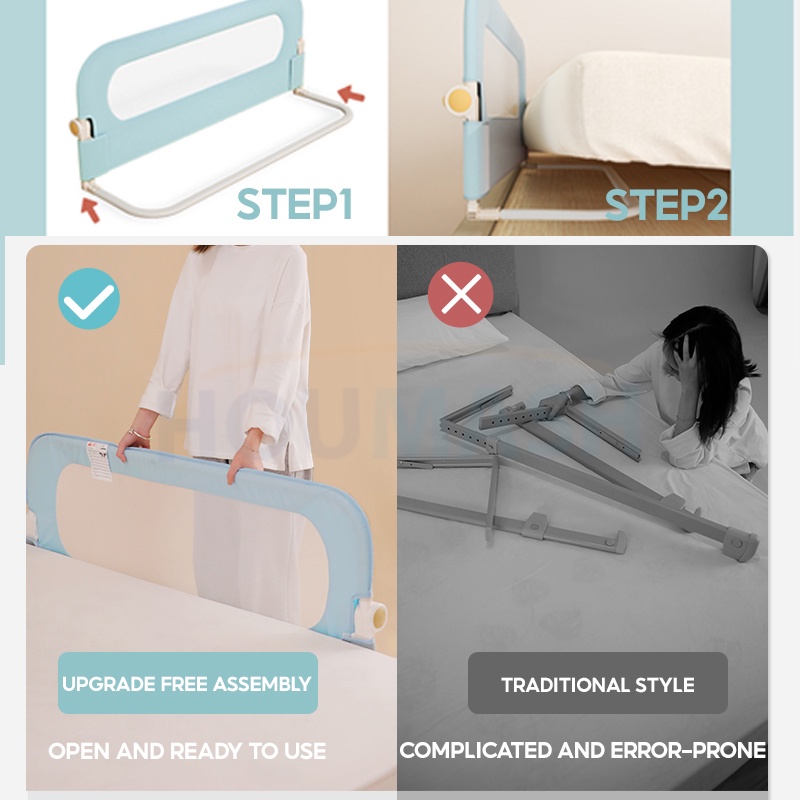 STEP1

STEP2

UPGRADE FREE ASSEMBLY

OPEN AND READY TO USE

TRADITIONAL STYLE

COMPLICATED AND ERROR-PRONE