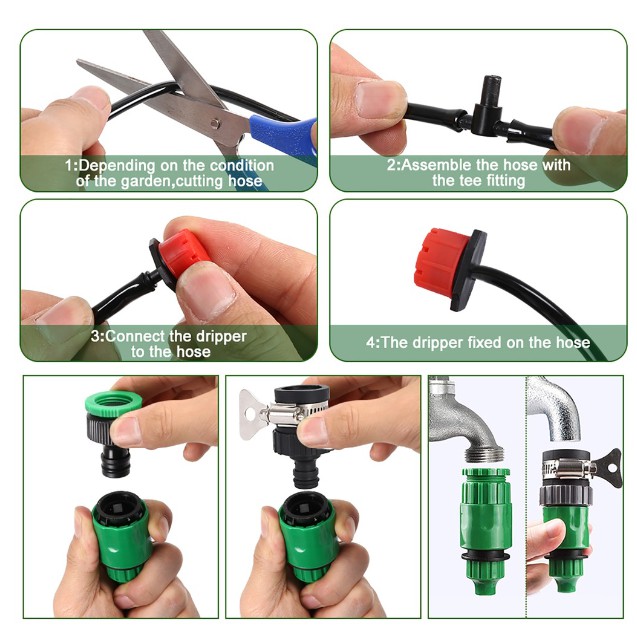 1:Depending on the condition of the garden,cutting hose

2:Assemble the hose with the tee fitting

3:Connect the dripper to the hose

4:The dripper fixed on the hose