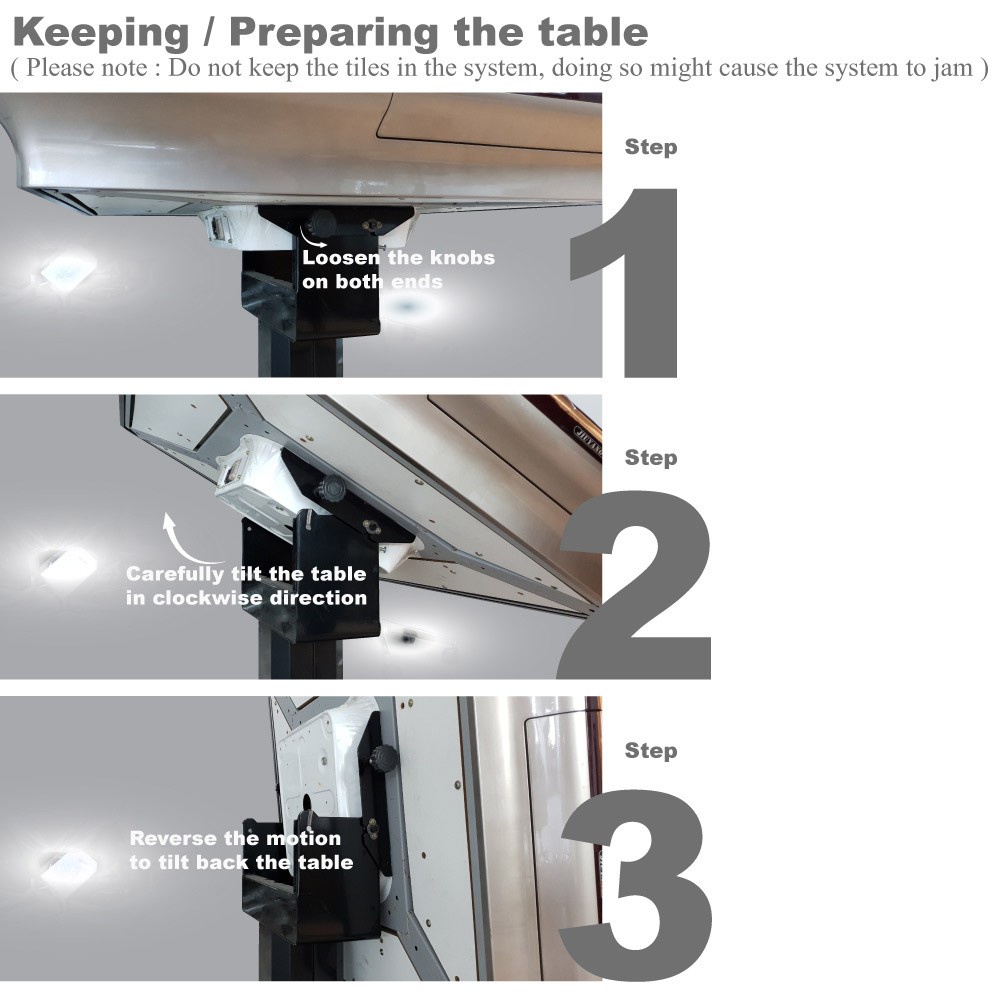 Keeping / Preparing the table
( Please note : Do not keep the tiles in the system, doing so might cause the system to jam )

Loosen the knobs on both ends

Step 1

Carefully tilt the table in clockwise direction

Step 2

Reverse the motion to tilt back the table

Step 3