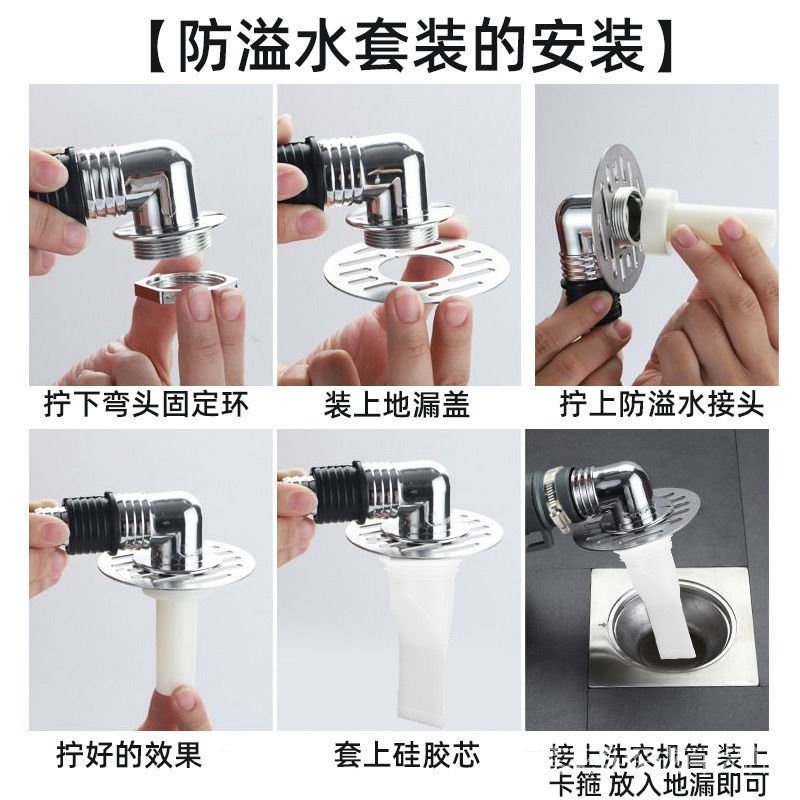 【防溢水套装的安装】

拧下弯头固定环

装上地漏盖

拧上防溢水接头

拧好的效果

套上硅胶芯

接上洗衣机管 装上卡箍 放入地漏即可