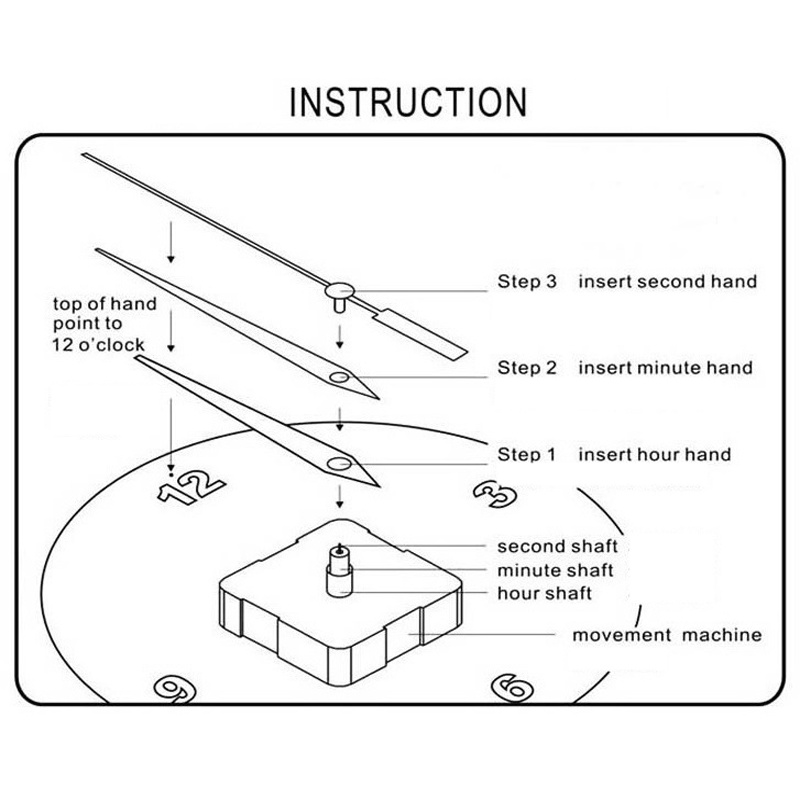 INSTRUCTION

top of hand point to 12 o'clock

Step 3 insert second hand

Step 2 insert minute hand

Step 1 insert hour hand

12

3

second shaft

minute shaft

hour shaft

movement machine

9

6