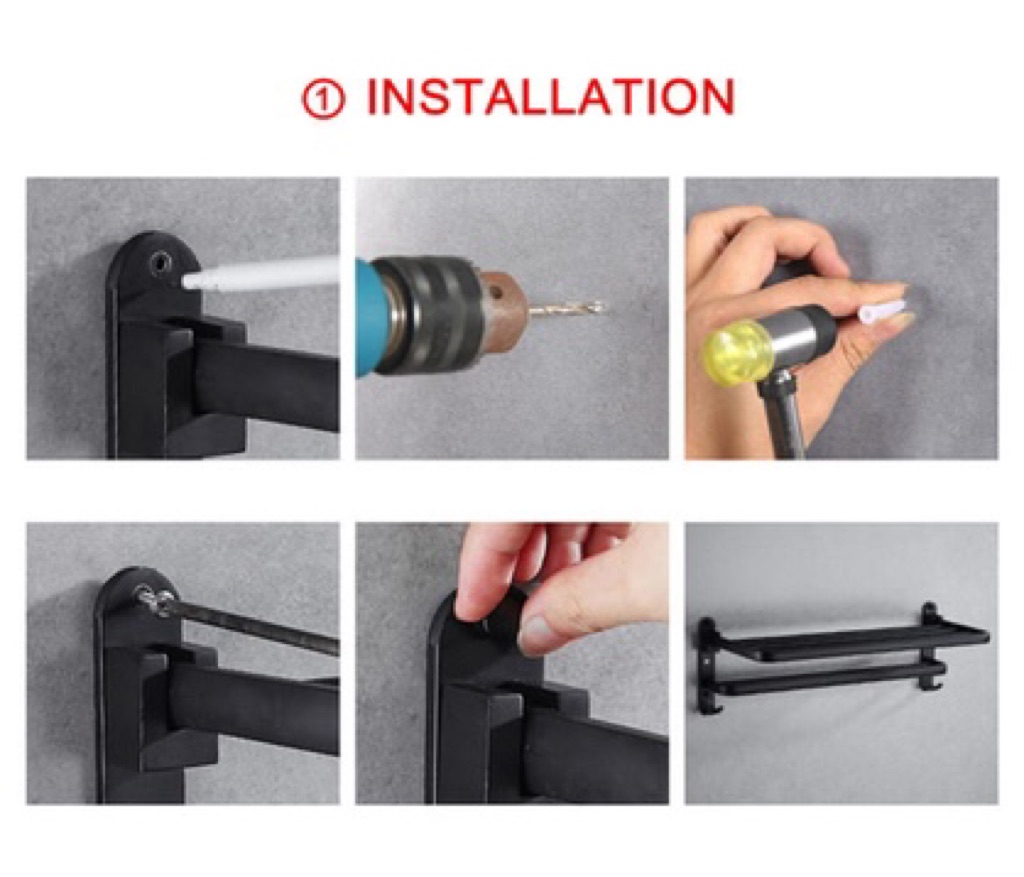 ① INSTALLATION