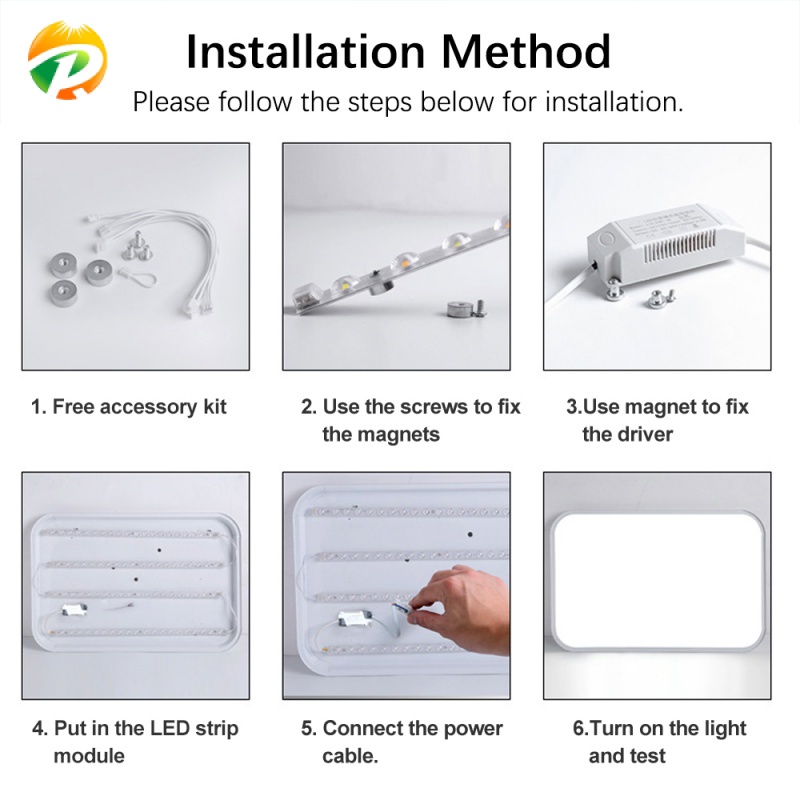 Installation Method
Please follow the steps below for installation.

1. Free accessory kit

2. Use the screws to fix the magnets

3.Use magnet to fix the driver

4. Put in the LED strip module

5. Connect the power cable.

6.Turn on the light and test