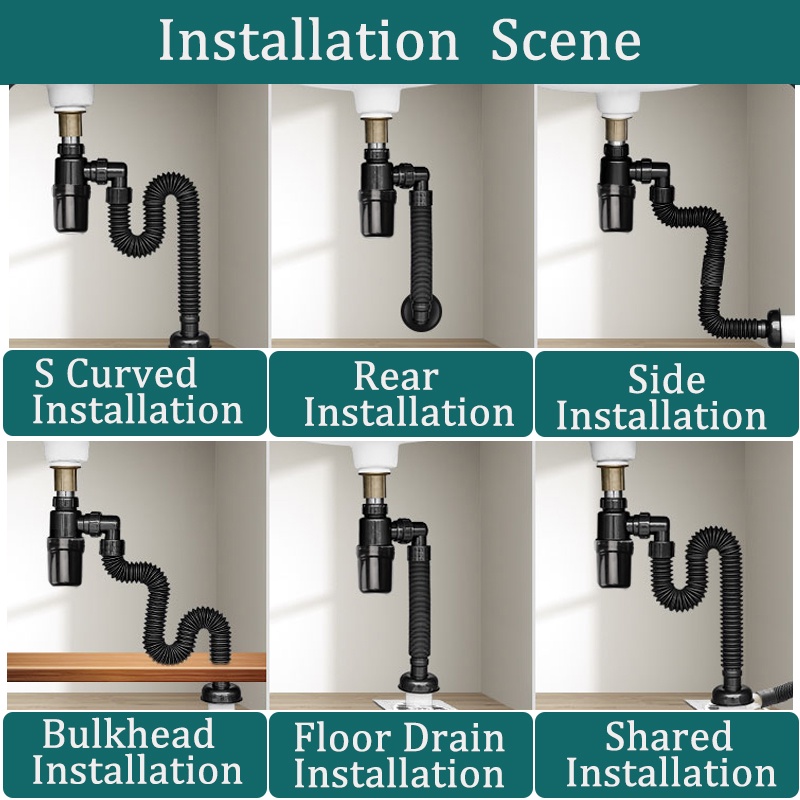 Installation Scene

S Curved Installation

Rear Installation

Side Installation

Bulkhead Installation

Floor Drain Installation

Shared Installation