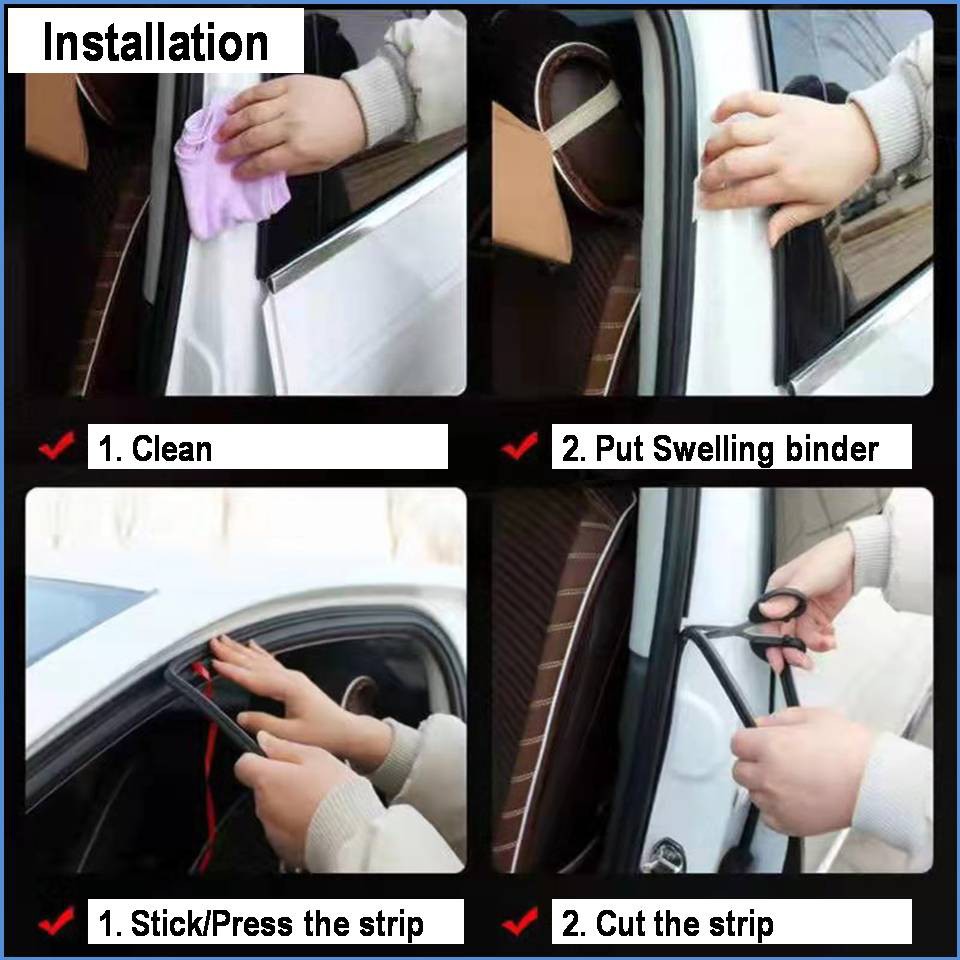 Installation

1. Clean

2. Put Swelling binder

1. Stick/Press the strip

2. Cut the strip