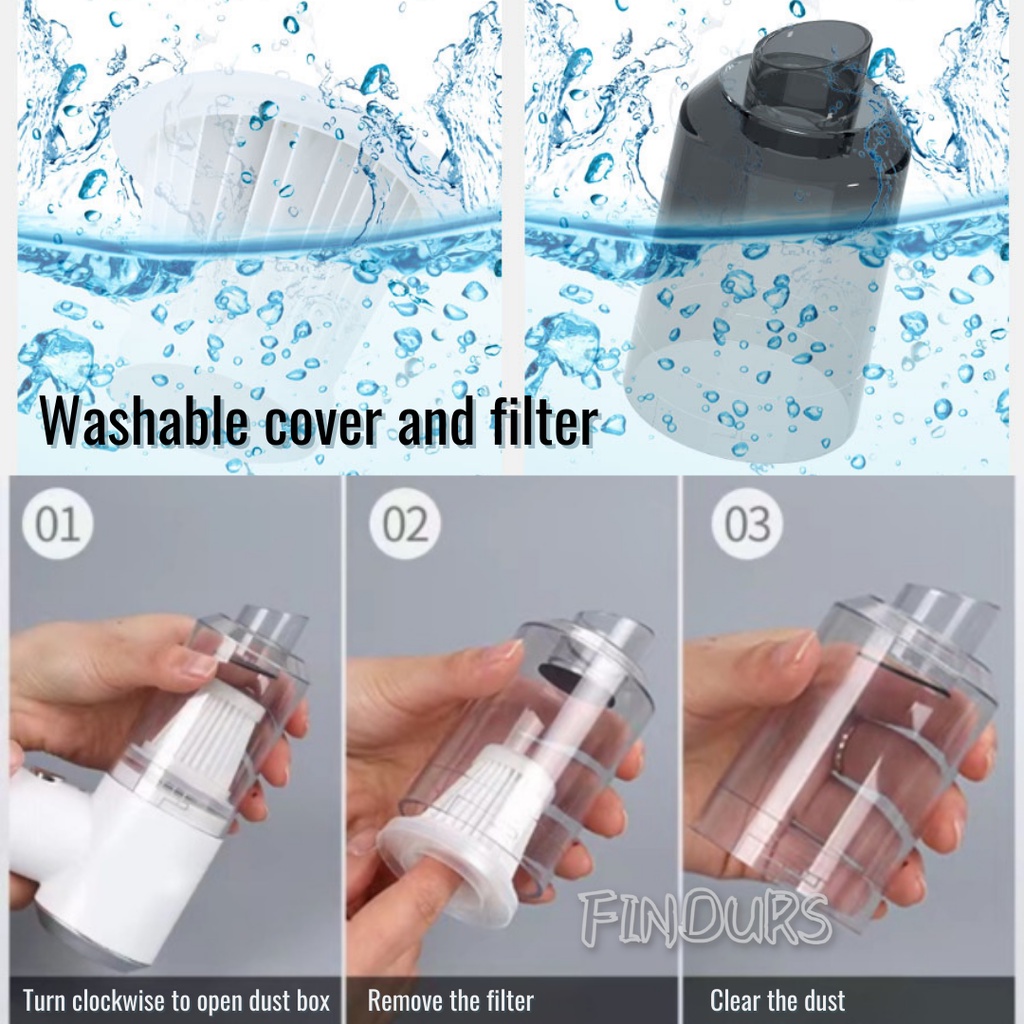 Washable cover and filter

01

02

03

FINDURS

Turn clockwise to open dust box

Remove the filter

Clear the dust