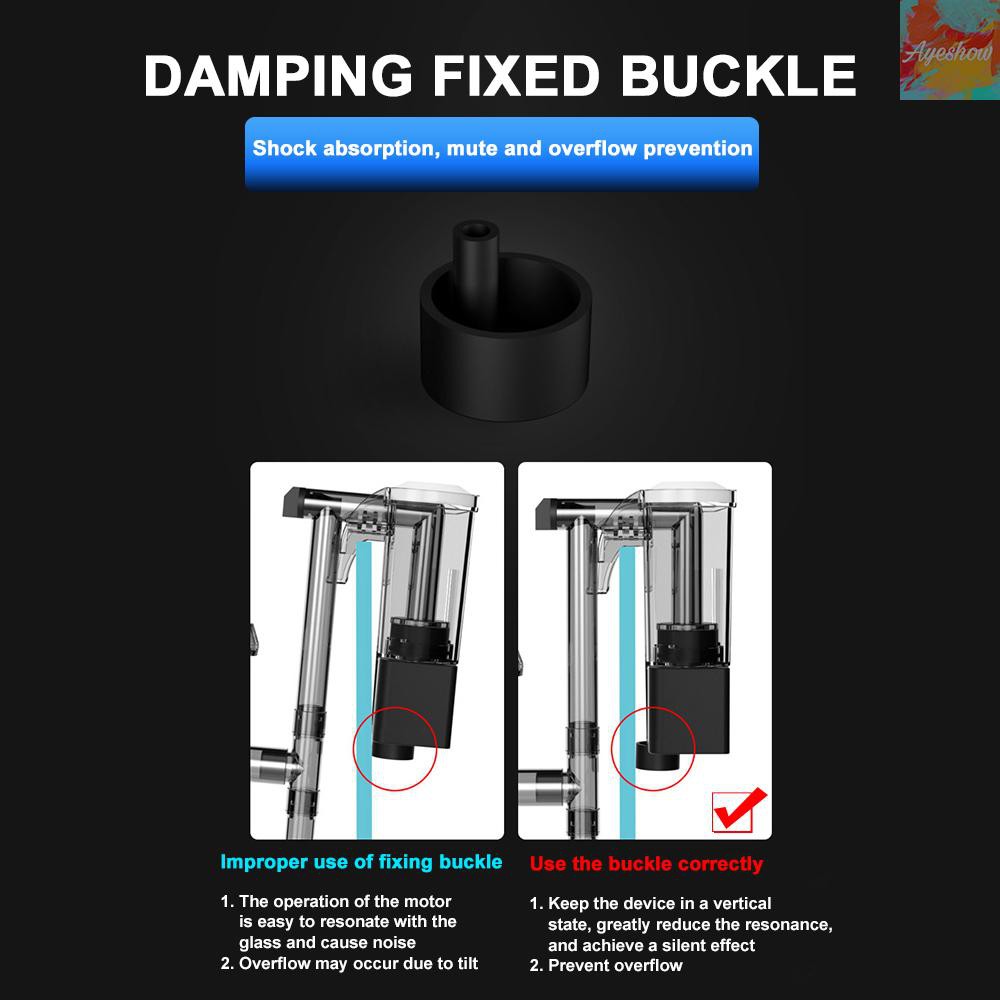 Ayeshow

DAMPING FIXED BUCKLE

Shock absorption, mute and overflow prevention

Improper use of fixing buckle

1. The operation of the motor is easy to resonate with the glass and cause noise
2. Overflow may occur due to tilt

Use the buckle correctly

1. Keep the device in a vertical state, greatly reduce the resonance, and achieve a silent effect
2. Prevent overflow