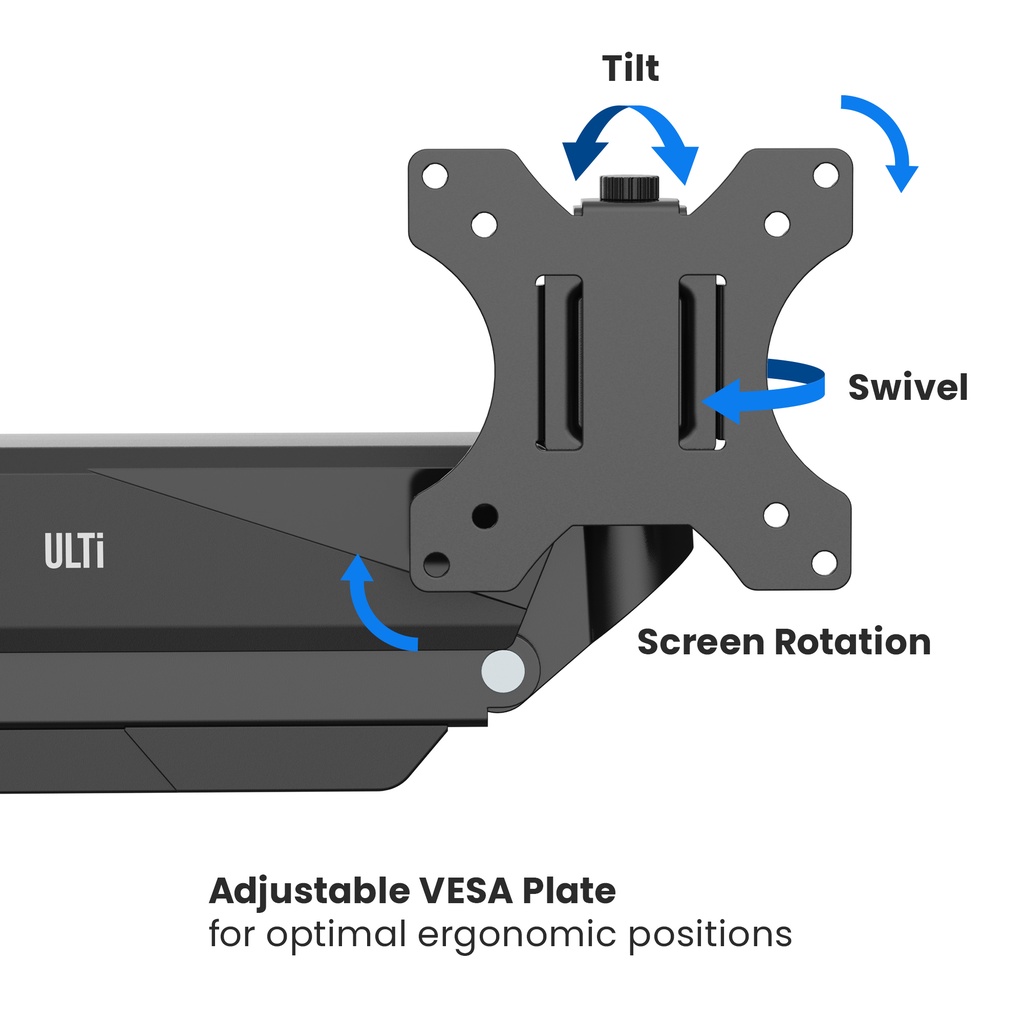 Tilt

Swivel

ULTi

Screen Rotation

Adjustable VESA Plate
for optimal ergonomic positions