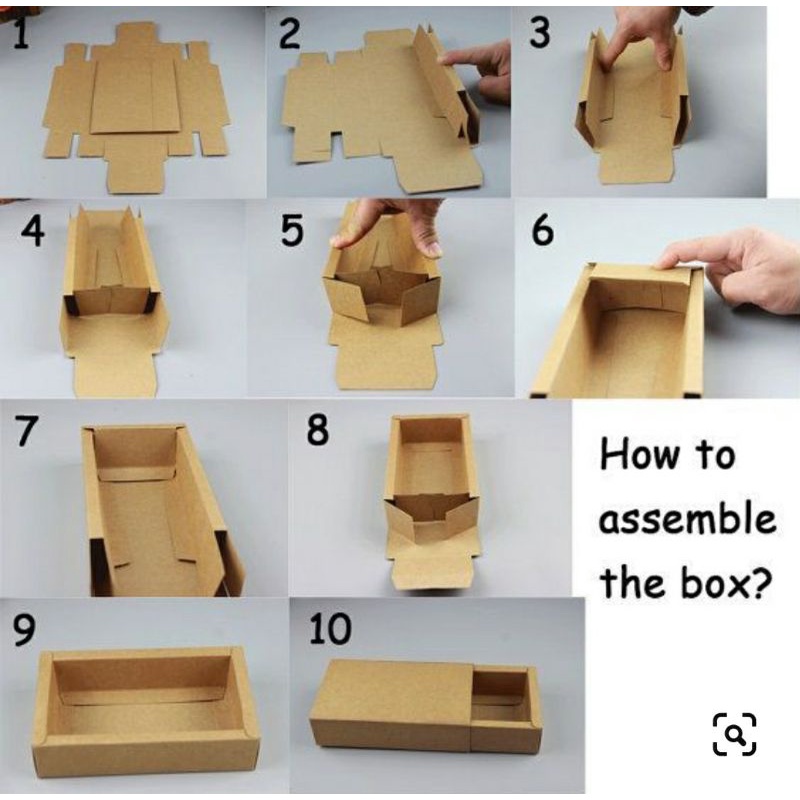 1

2

3

4

5

6

7

8

How to assemble the box?

9

10