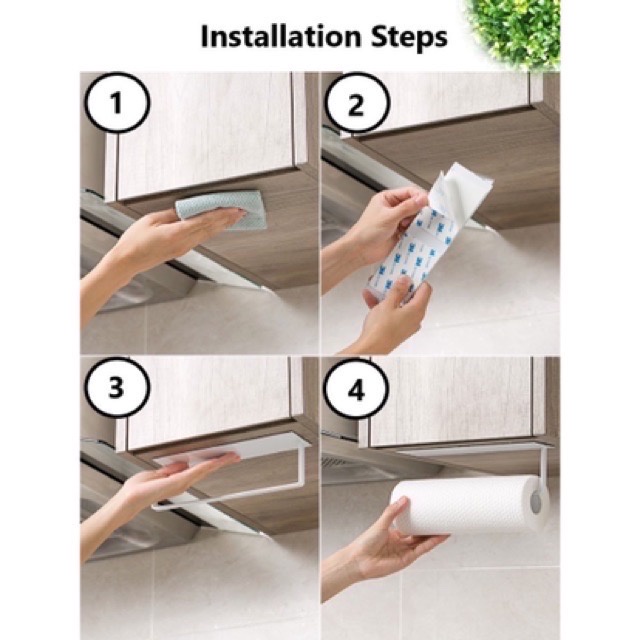 Installation Steps

1

2

3

4