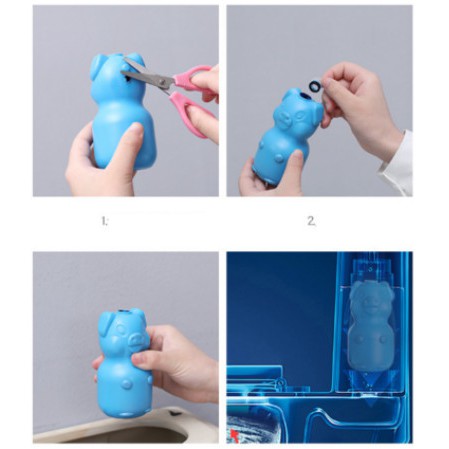 1.

2.