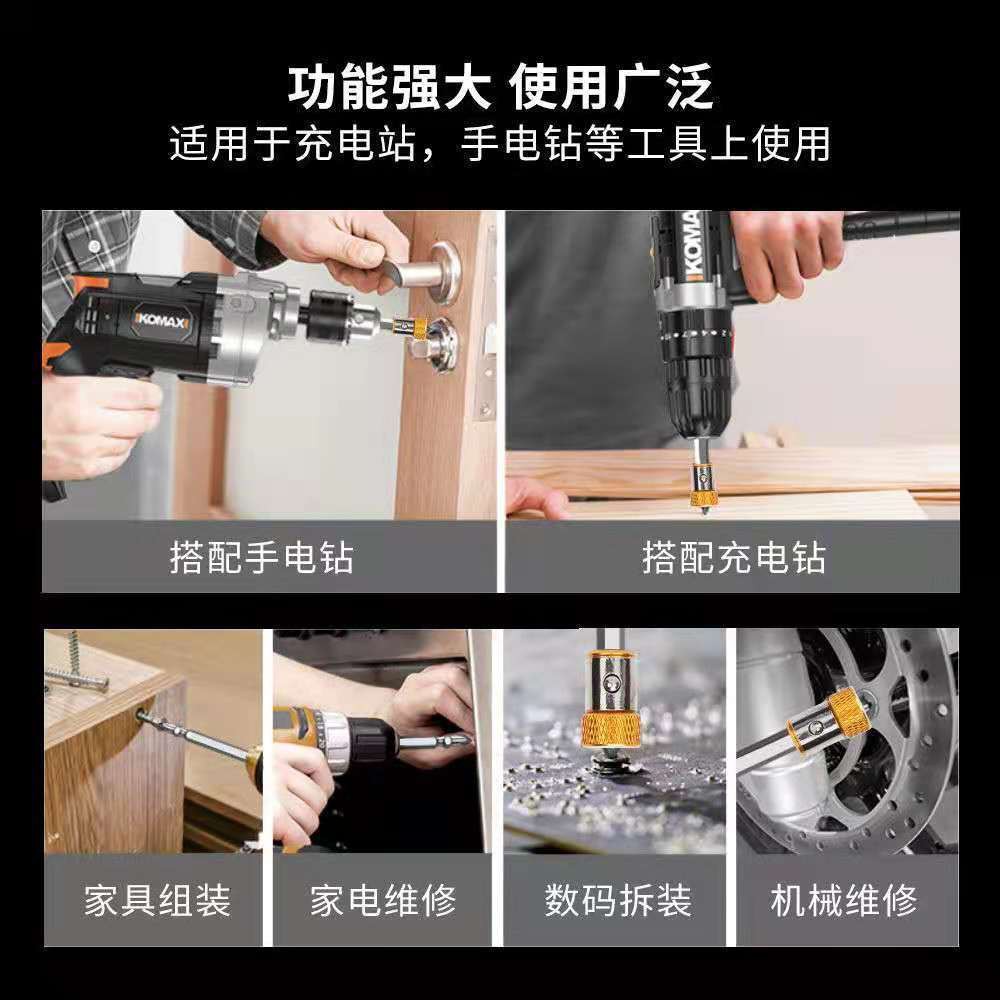 功能强大 使用广泛
适用于充电站，手电钻等工具上使用

KOMAX

KOMAX

搭配手电钻

搭配充电钻

家具组装

家电维修

数码拆装

机械维修