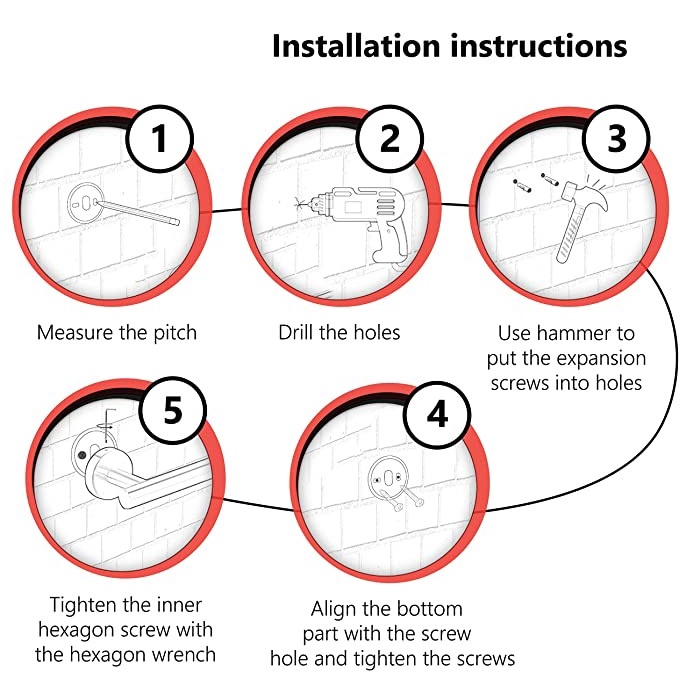 Installation instructions

1

Measure the pitch

2

Drill the holes

3

Use hammer to put the expansion screws into holes

5

Tighten the inner hexagon screw with the hexagon wrench

4

Align the bottom part with the screw hole and tighten the screws