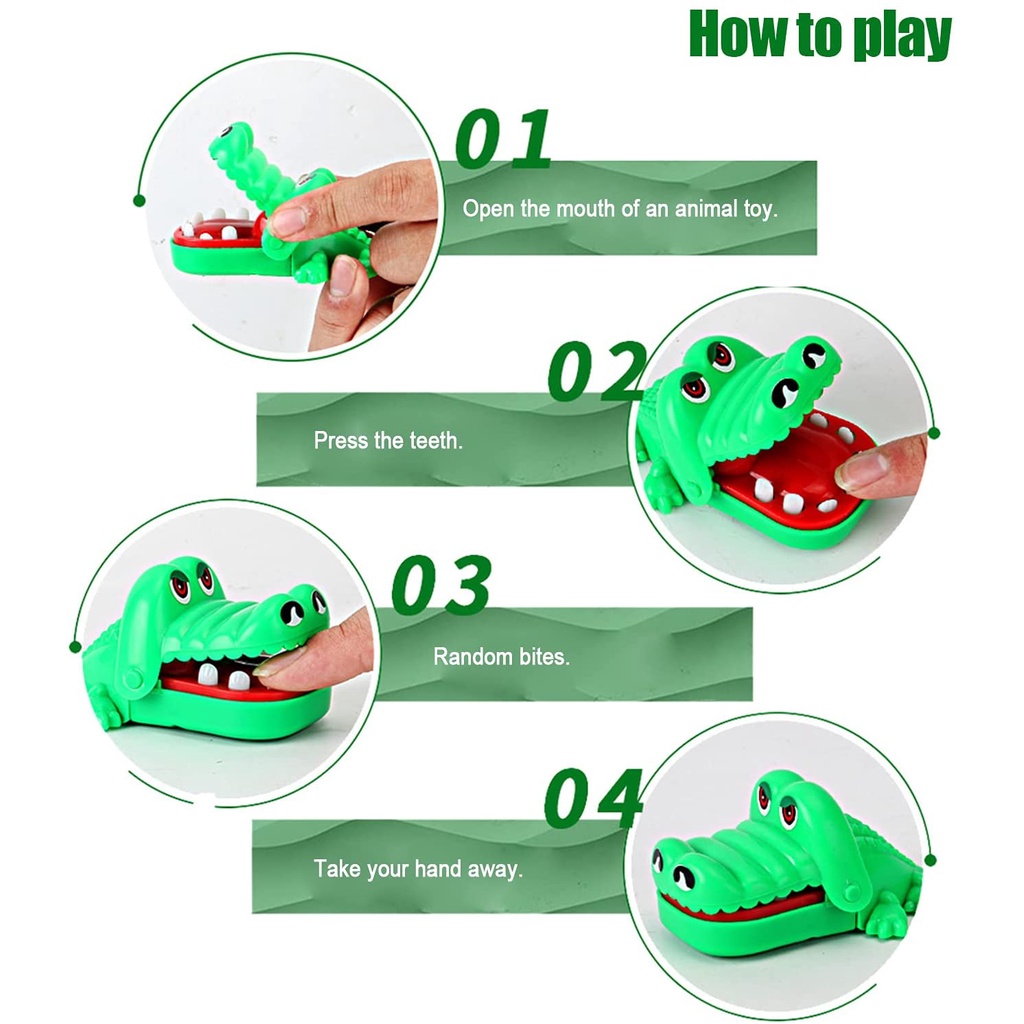 How to play

01

Open the mouth of an animal toy.

02

Press the teeth.

03

Random bites.

04

Take your hand away.