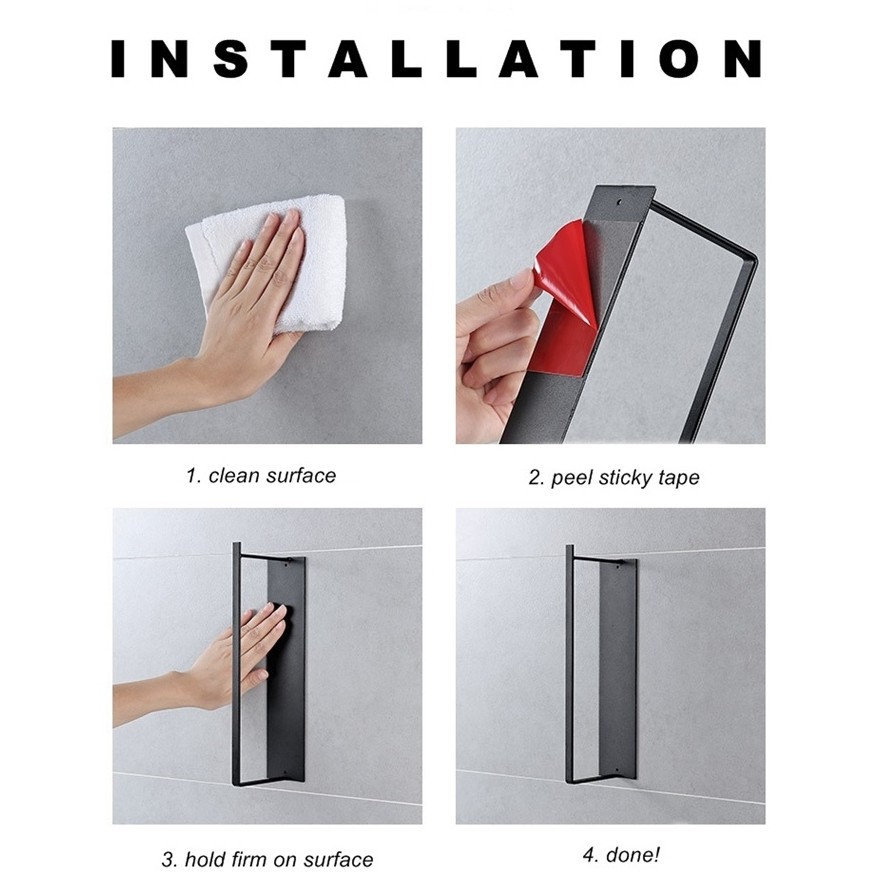 INSTALLATION

1. clean surface

2. peel sticky tape

3. hold firm on surface

4. done!