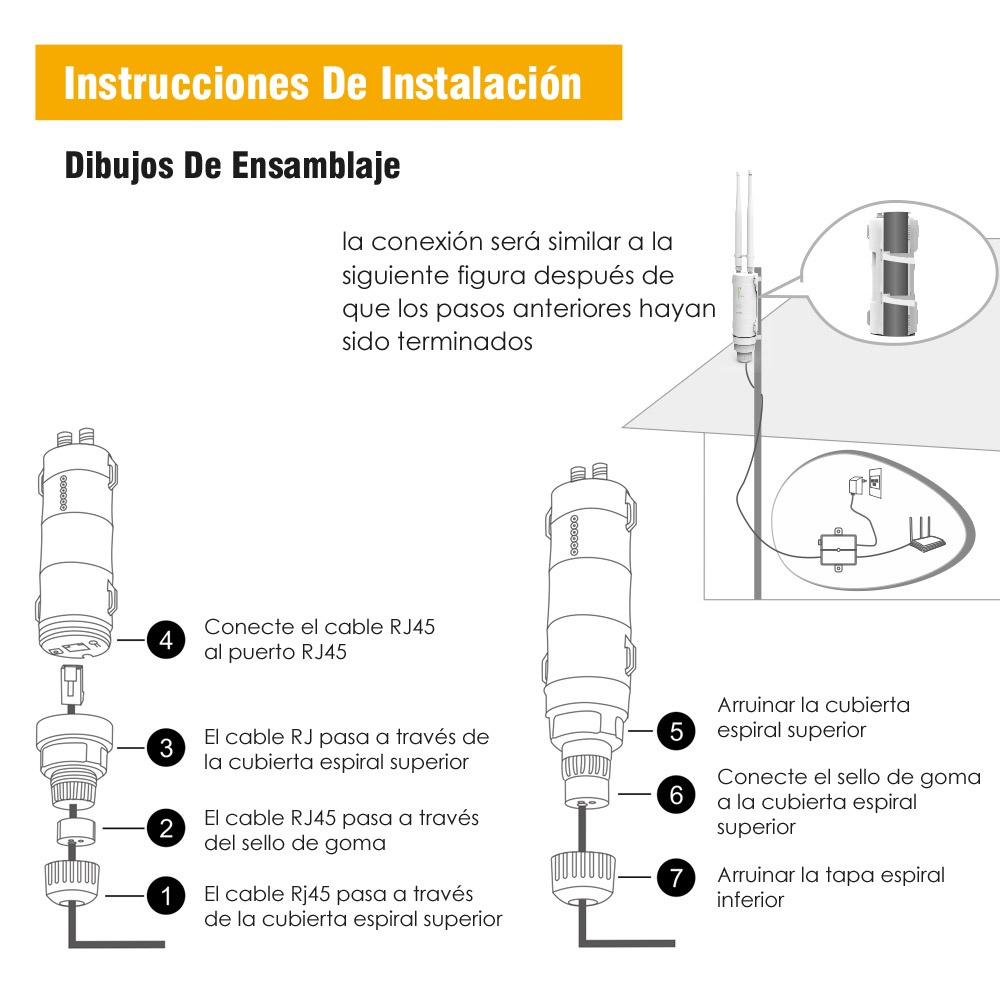 Instrucciones De Instalación

Dibujos De Ensamblaje

la conexión será similar a la siguiente figura después de que los pasos anteriores hayan sido terminados

4 Conecte el cable RJ45 al puerto RJ45

3 El cable RJ pasa a través de la cubierta espiral superior

2 El cable RJ45 pasa a través del sello de goma

1 El cable Rj45 pasa a través de la cubierta espiral superior

5 Arruinar la cubierta espiral superior

6 Conecte el sello de goma a la cubierta espiral superior

7 Arruinar la tapa espiral inferior