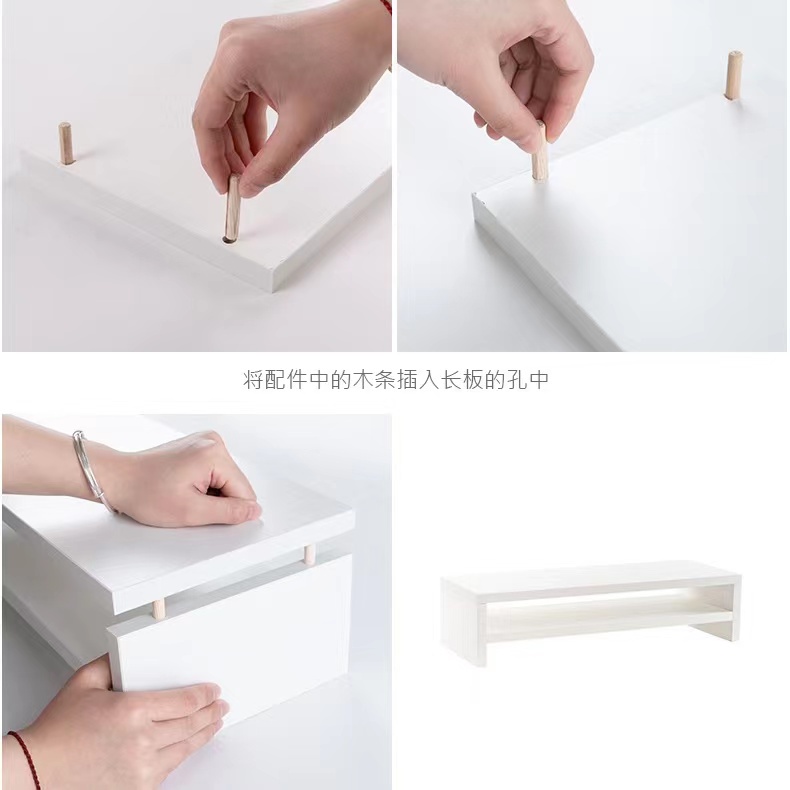 将配件中的木条插入长板的孔中