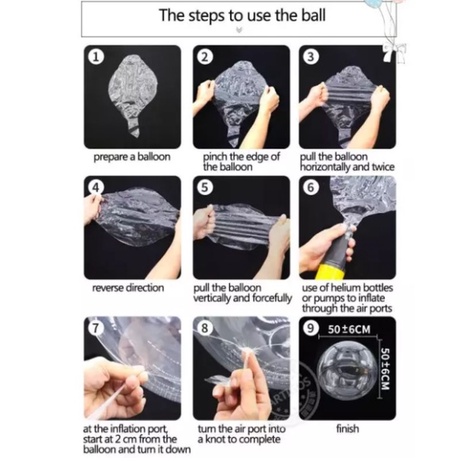 The steps to use the ball

1
prepare a balloon

2
pinch the edge of the balloon

3
pull the balloon horizontally and twice

4
reverse direction

5
pull the balloon vertically and forcefully

6
use of helium bottles or pumps to inflate through the air ports

7
at the inflation port, start at 2 cm from the balloon and turn it down

8
turn the air port into a knot to complete

9
50±6CM
50±6CM
finish