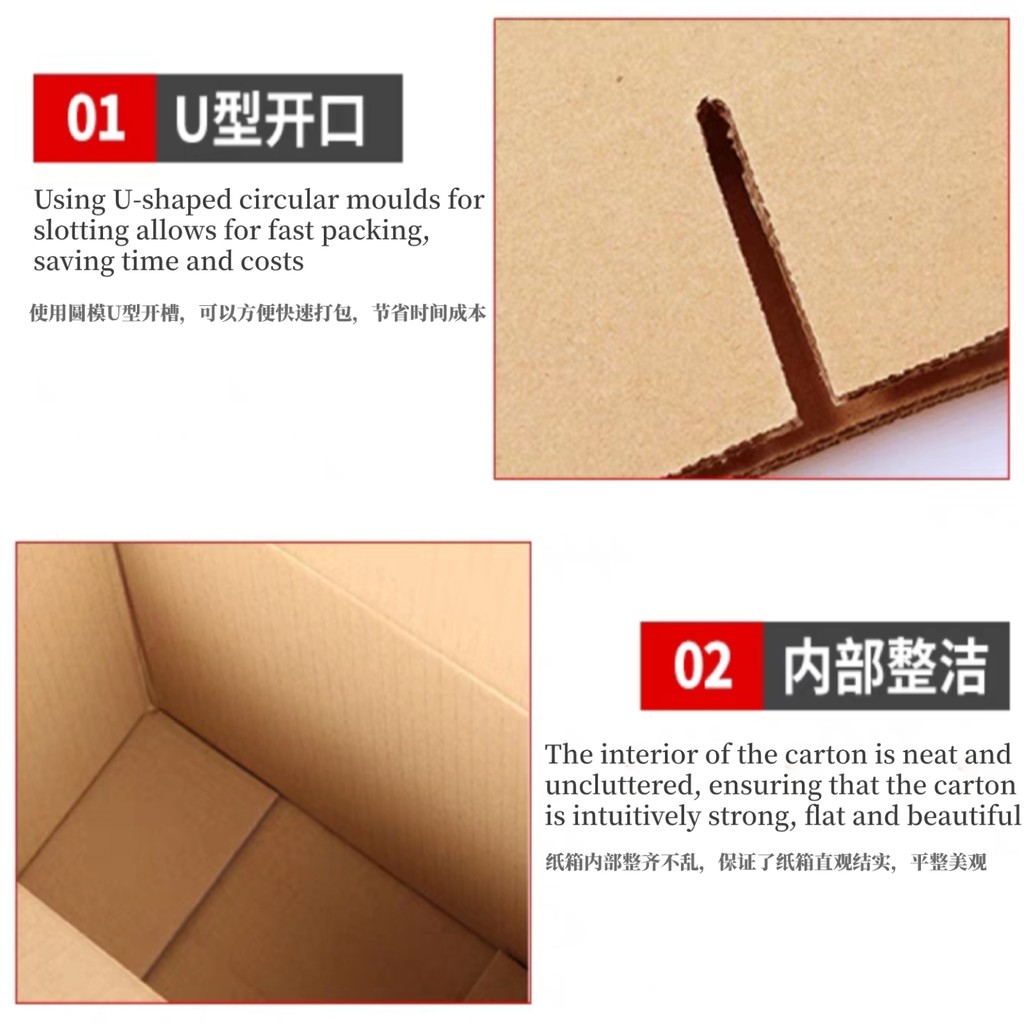 01 U型开口

Using U-shaped circular moulds for slotting allows for fast packing, saving time and costs

使用圆模U型开槽，可以方便快速打包，节省时间成本

02 内部整洁

The interior of the carton is neat and uncluttered, ensuring that the carton is intuitively strong, flat and beautiful

纸箱内部整齐不乱，保证了纸箱直观结实，平整美观