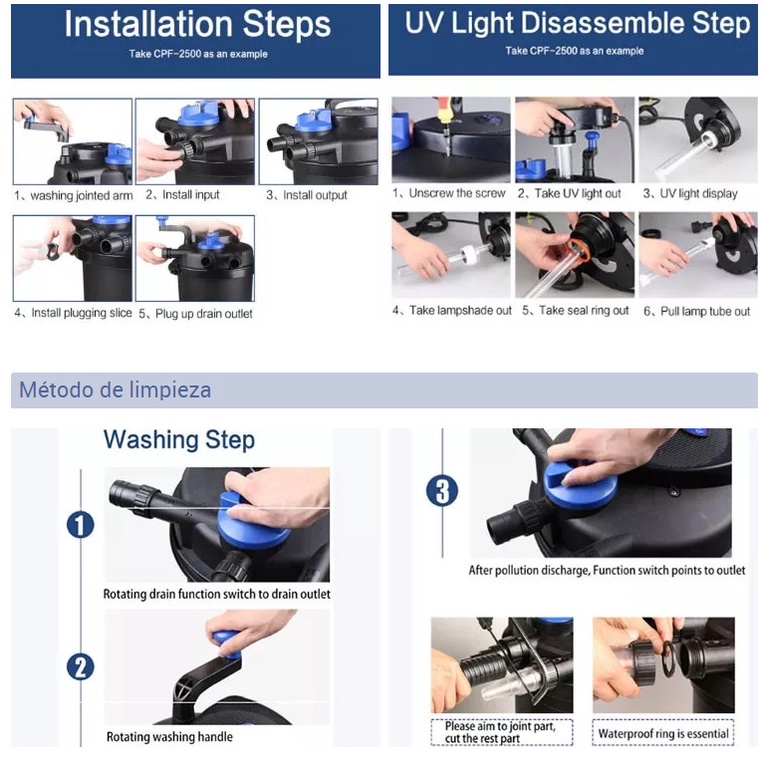 Installation Steps
Take CPF-2500 as an example

1、washing jointed arm 2、Install input 3、Install output

4、Install plugging slice 5、Plug up drain outlet

UV Light Disassemble Step
Take CPF-2500 as an example

1、Unscrew the screw 2、Take UV light out 3、UV light display

4、Take lampshade out 5、Take seal ring out 6、Pull lamp tube out

Método de limpieza

Washing Step

1

Rotating drain function switch to drain outlet

2

Rotating washing handle

3

After pollution discharge, Function switch points to outlet

Please aim to joint part, cut the rest part

Waterproof ring is essential