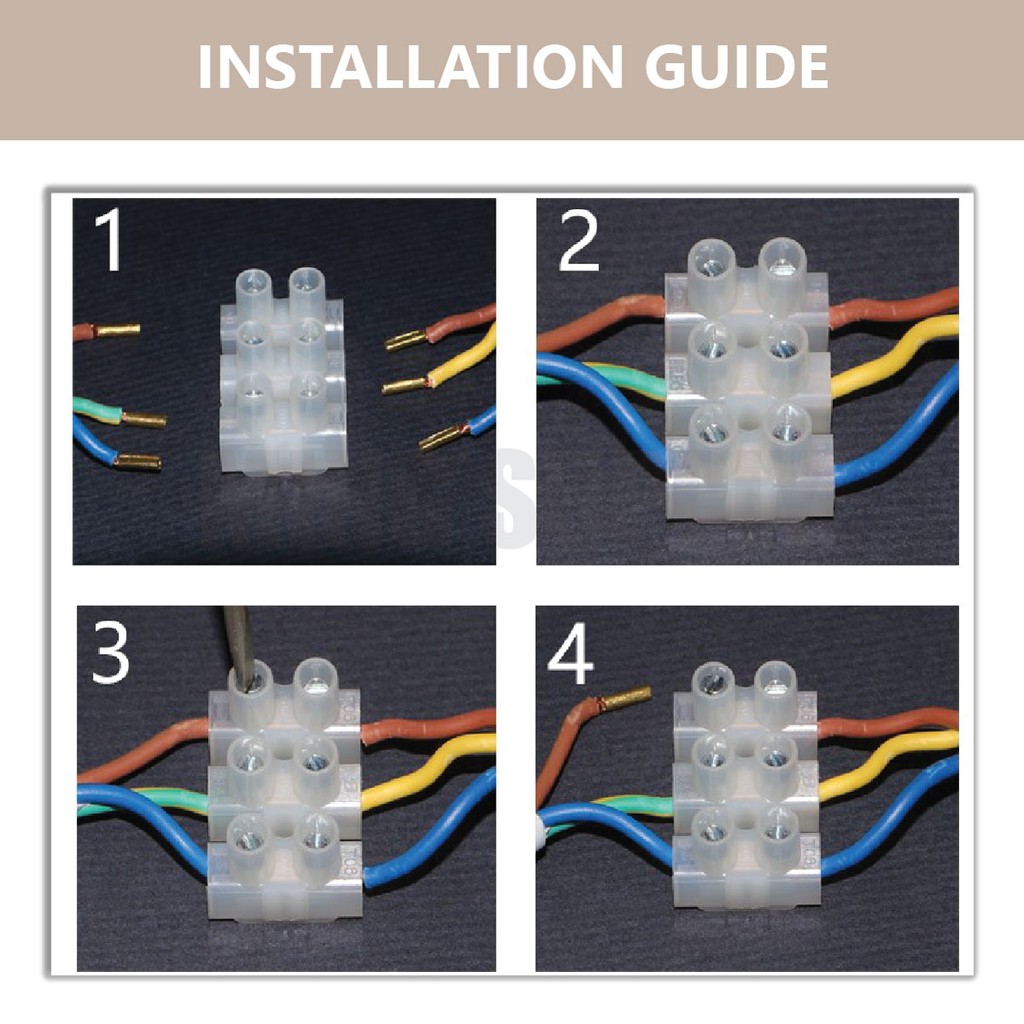 INSTALLATION GUIDE

1

2

3

4