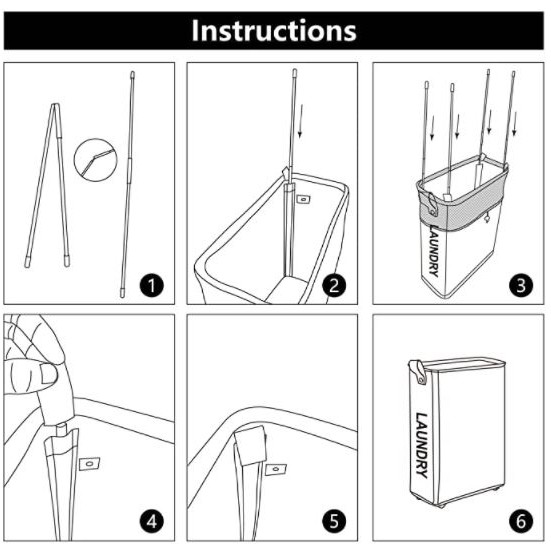 Instructions

1

2

LAUNDRY

3

4

5

LAUNDRY

6