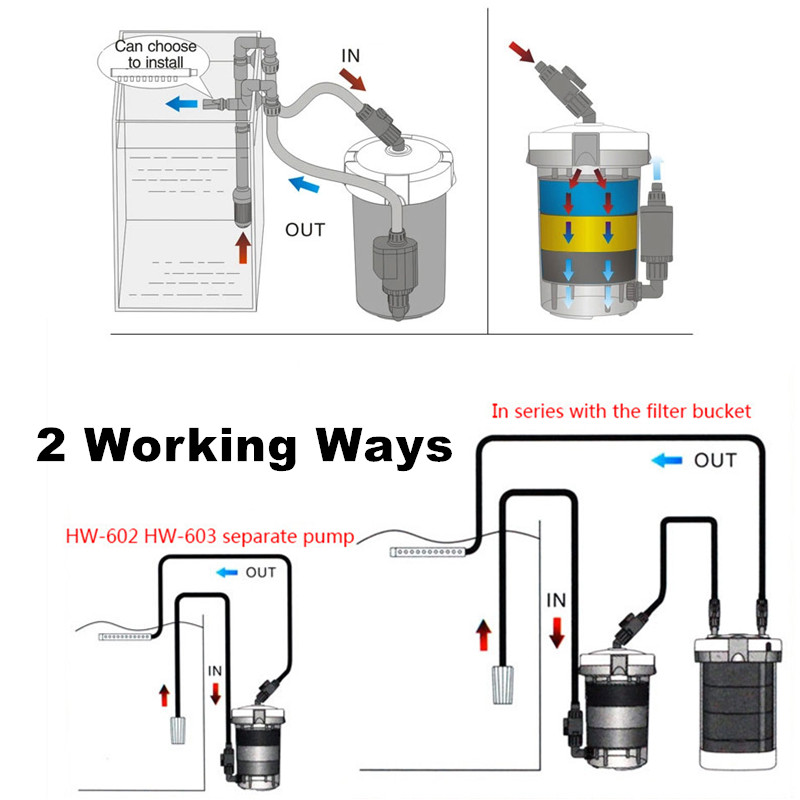 Can choose to install

IN

OUT

2 Working Ways

In series with the filter bucket

OUT

HW-602 HW-603 separate pump

OUT

IN

IN