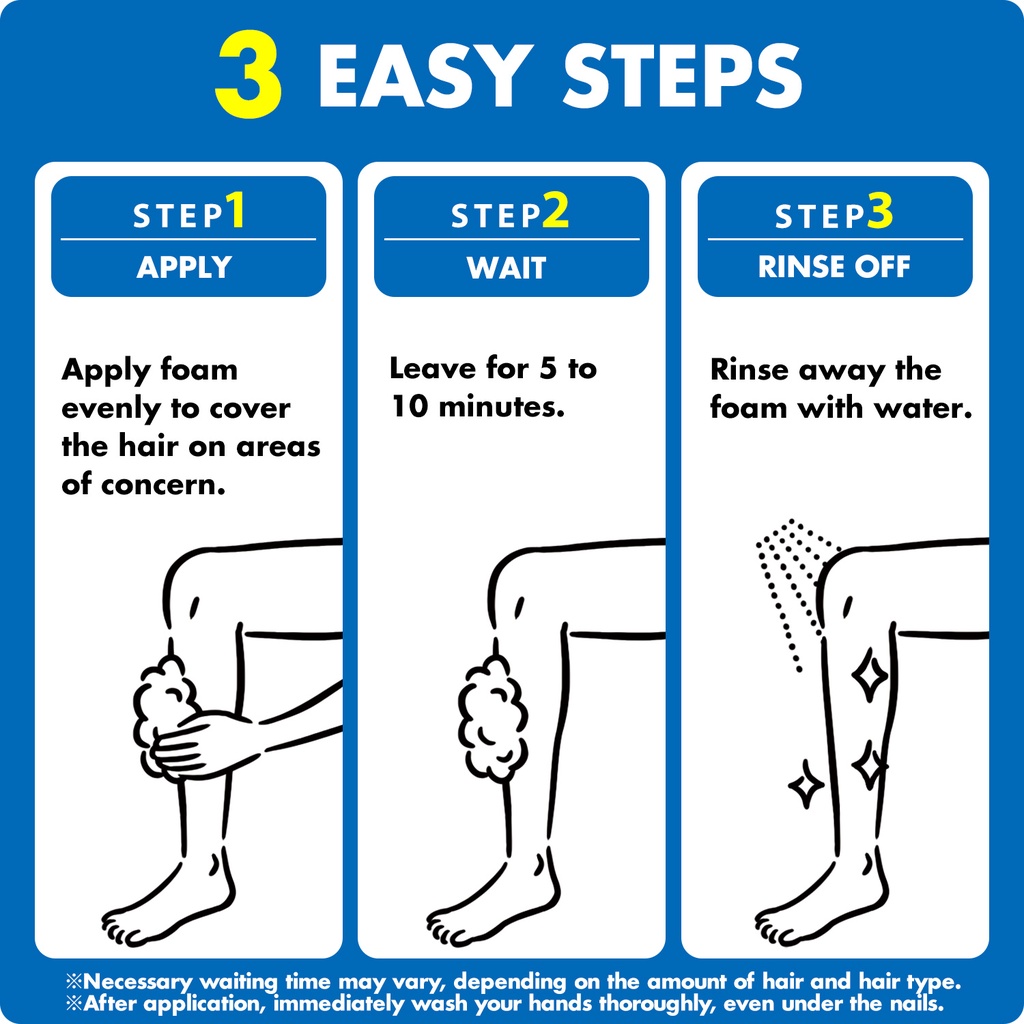 3 EASY STEPS

STEP1
APPLY

Apply foam evenly to cover the hair on areas of concern.

STEP2
WAIT

Leave for 5 to 10 minutes.

STEP3
RINSE OFF

Rinse away the foam with water.

※Necessary waiting time may vary, depending on the amount of hair and hair type.
※After application, immediately wash your hands thoroughly, even under the nails.