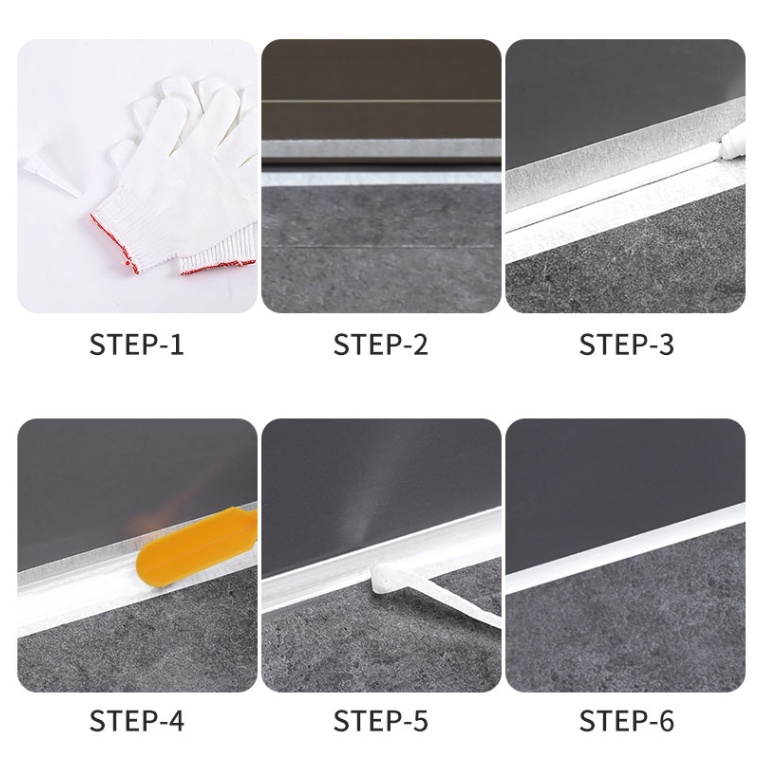 STEP-1

STEP-2

STEP-3

STEP-4

STEP-5

STEP-6