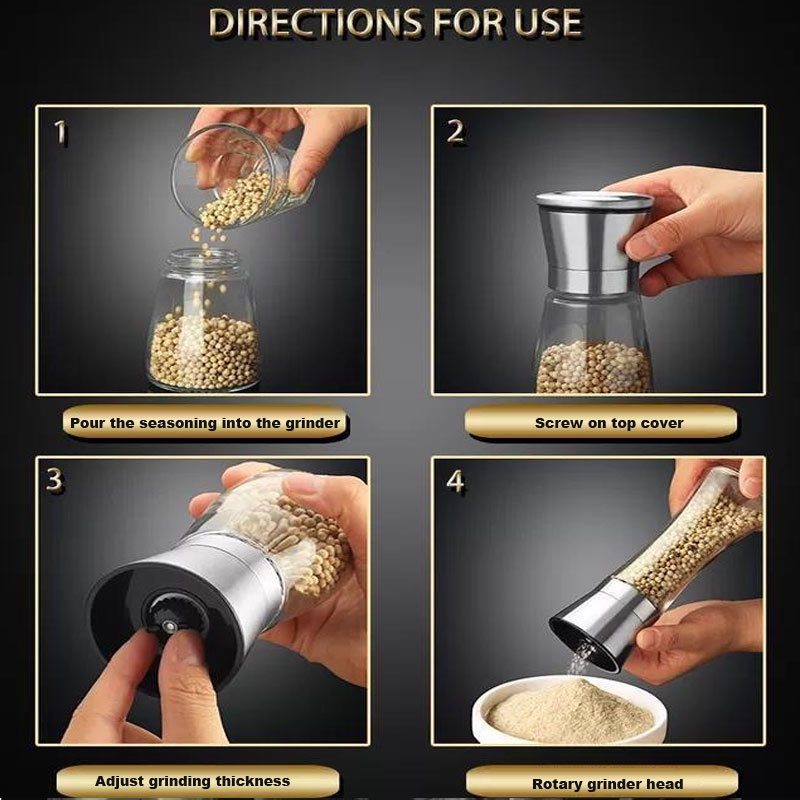 DIRECTIONS FOR USE

1

Pour the seasoning into the grinder

2

Screw on top cover

3

Adjust grinding thickness

4

Rotary grinder head