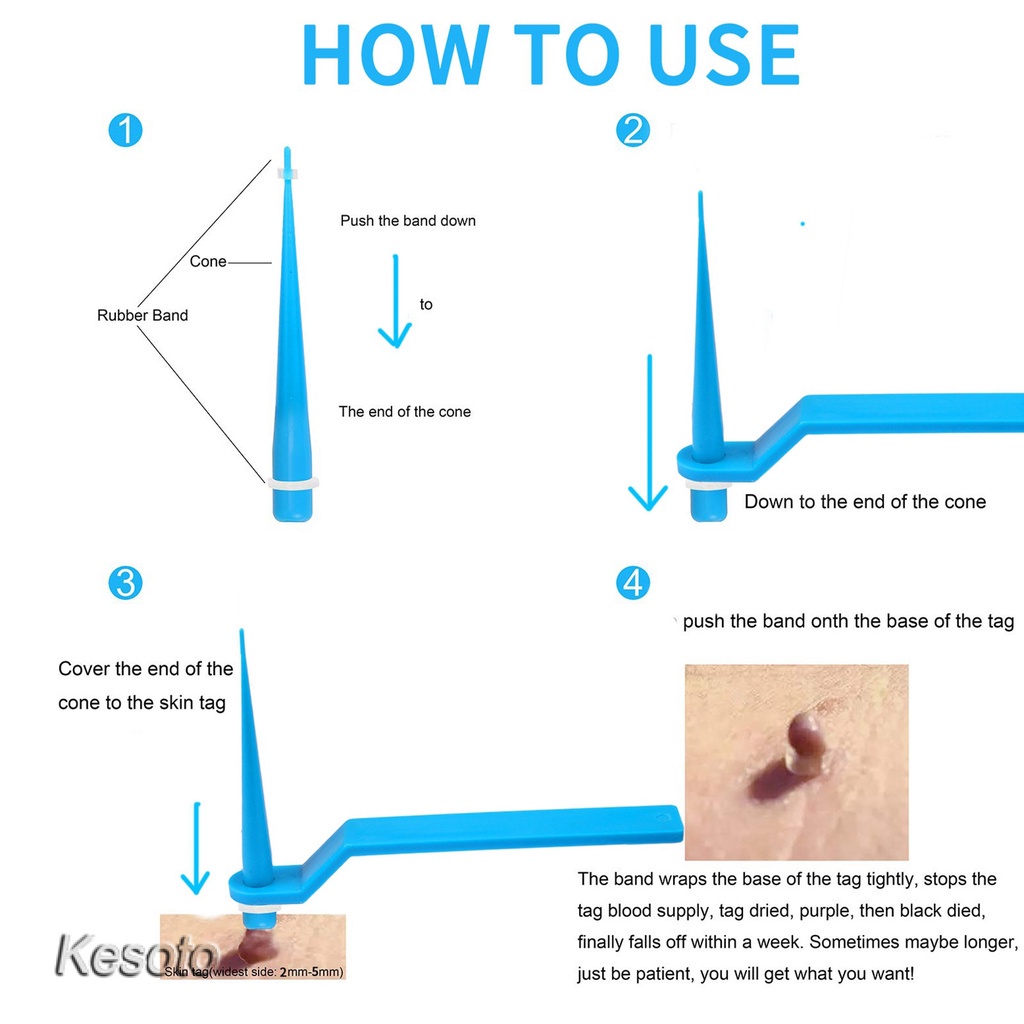 HOW TO USE

1

Cone

Rubber Band

Push the band down

to

The end of the cone

2

Down to the end of the cone

3

Cover the end of the cone to the skin tag

Skin tag(widest side: 2mm-5mm)

Kesoto

4

push the band onth the base of the tag

The band wraps the base of the tag tightly, stops the tag blood supply, tag dried, purple, then black died, finally falls off within a week. Sometimes maybe longer, just be patient, you will get what you want!