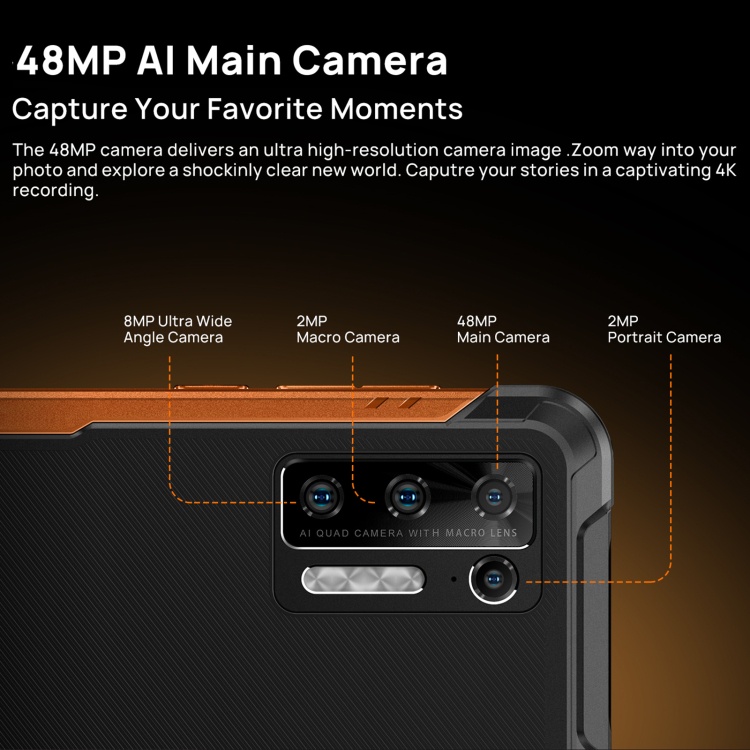 48MP AI Main Camera

Capture Your Favorite Moments

The 48MP camera delivers an ultra high-resolution camera image .Zoom way into your photo and explore a shockinly clear new world. Caputre your stories in a captivating 4K recording.

8MP Ultra Wide Angle Camera

2MP Macro Camera

48MP Main Camera

2MP Portrait Camera

AI QUAD CAMERA WITH MACRO LENS