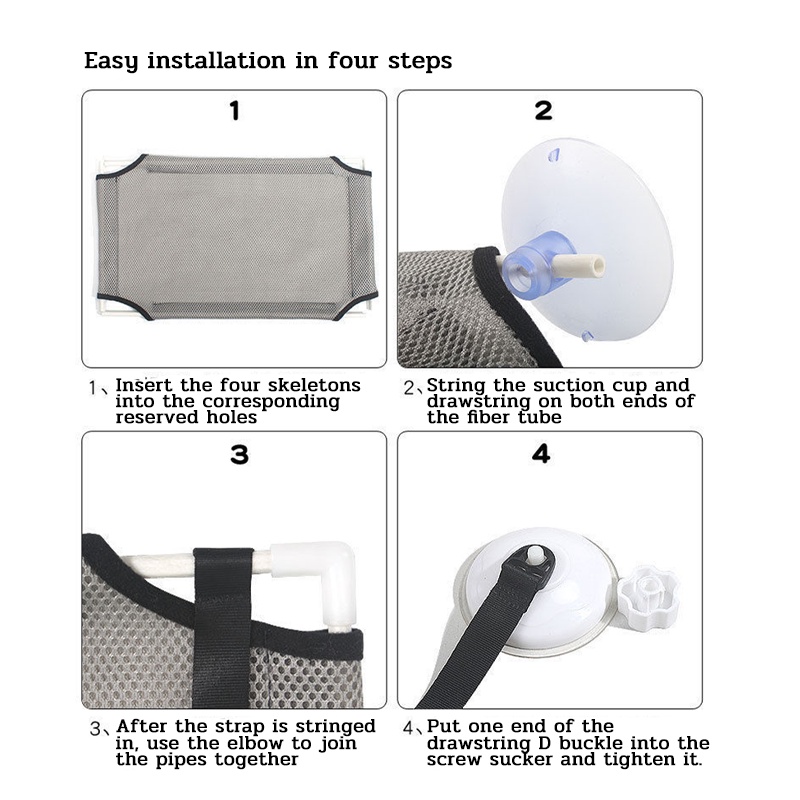 Easy installation in four steps

1

1、Insert the four skeletons into the corresponding reserved holes

2

2、String the suction cup and drawstring on both ends of the fiber tube

3

3、After the strap is stringed in, use the elbow to join the pipes together

4

4、Put one end of the drawstring D buckle into the screw sucker and tighten it.