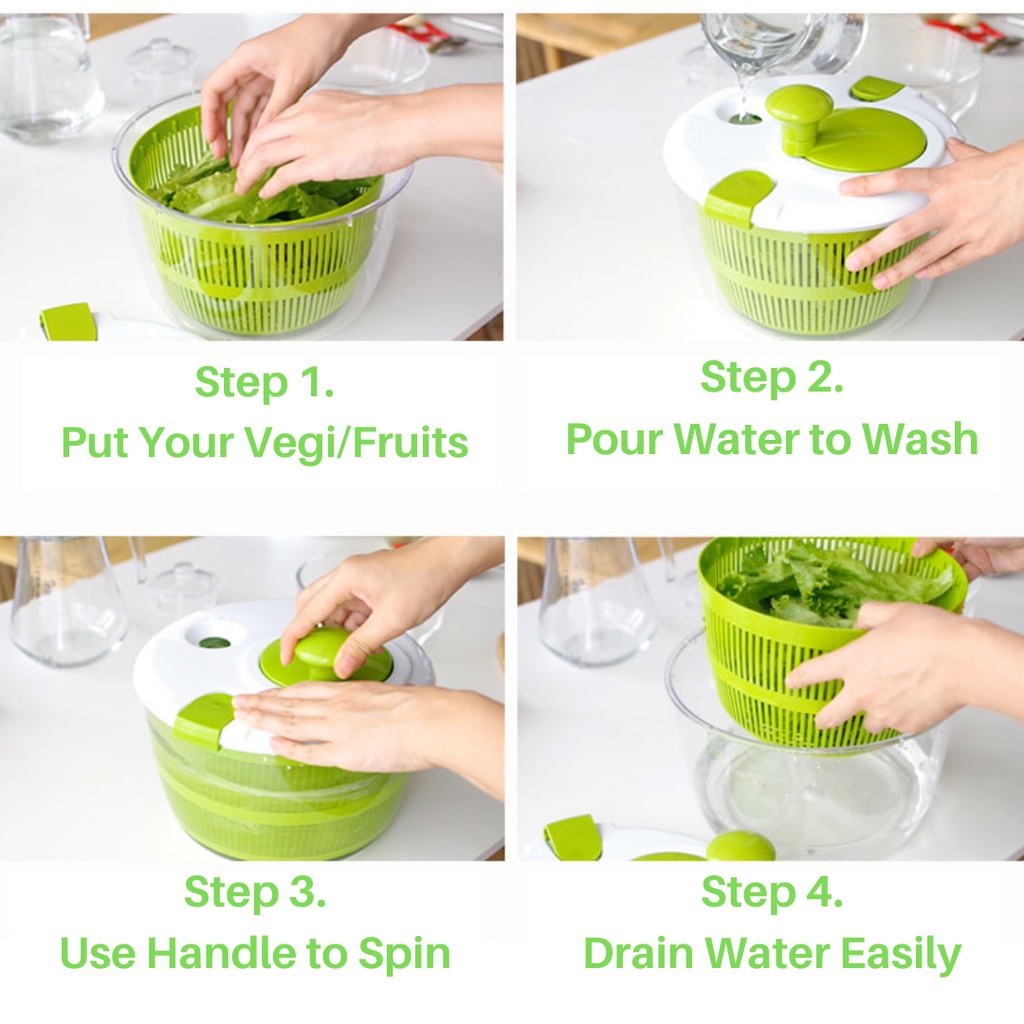 Step 1.
Put Your Vegi/Fruits

Step 2.
Pour Water to Wash

Step 3.
Use Handle to Spin

Step 4.
Drain Water Easily