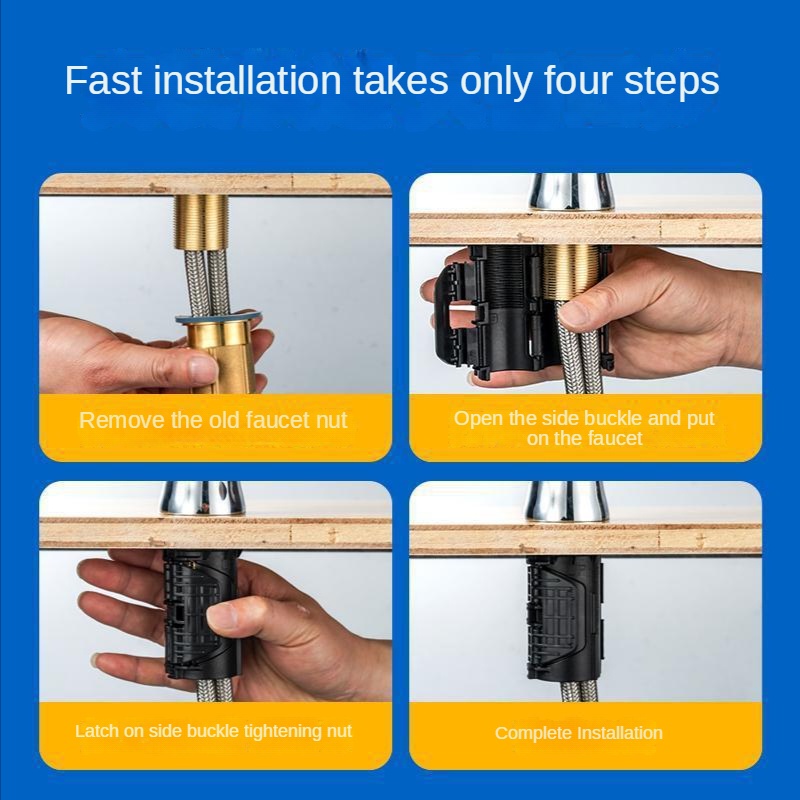 Fast installation takes only four steps

Remove the old faucet nut

Open the side buckle and put on the faucet

Latch on side buckle tightening nut

Complete Installation