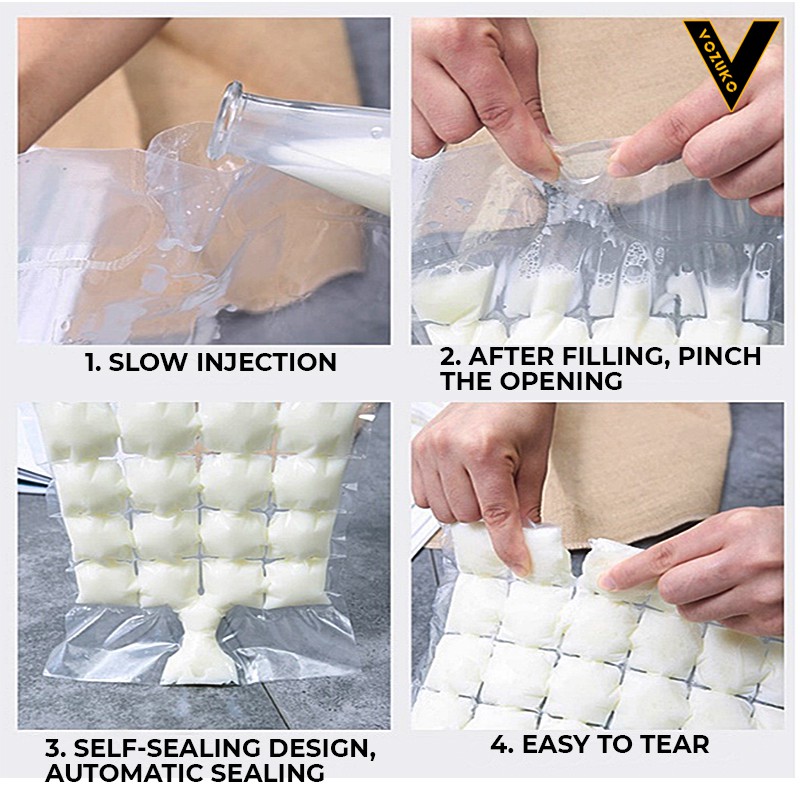 VOZUKO

1. SLOW INJECTION

2. AFTER FILLING, PINCH THE OPENING

3. SELF-SEALING DESIGN, AUTOMATIC SEALING

4. EASY TO TEAR