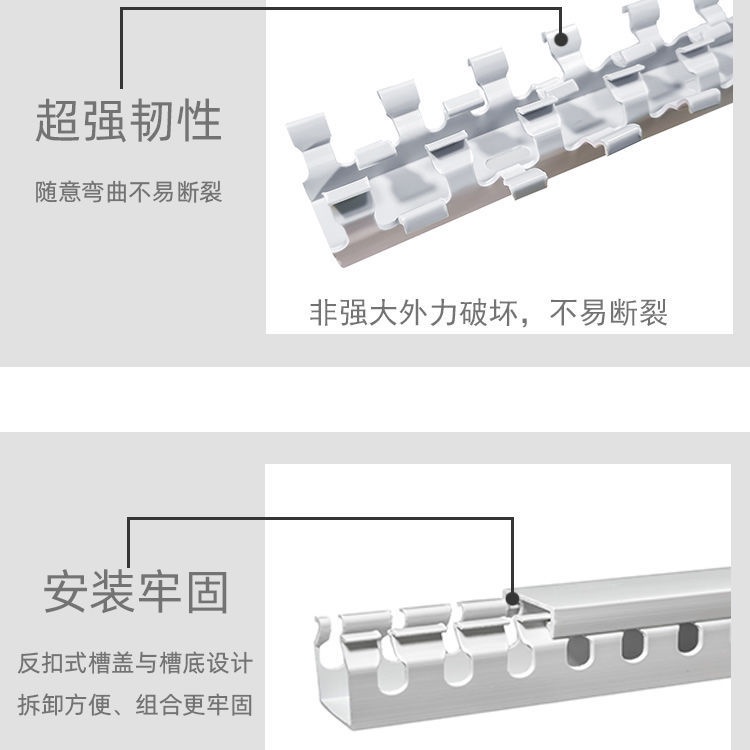 超强韧性

随意弯曲不易断裂

非强大外力破坏，不易断裂

安装牢固

反扣式槽盖与槽底设计
拆卸方便、组合更牢固