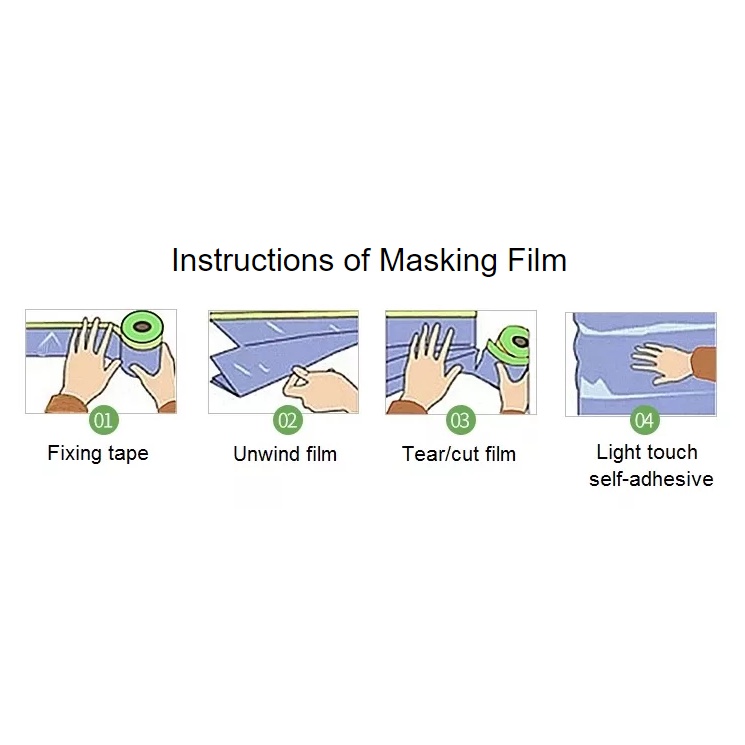 Instructions of Masking Film

01
Fixing tape

02
Unwind film

03
Tear/cut film

04
Light touch self-adhesive