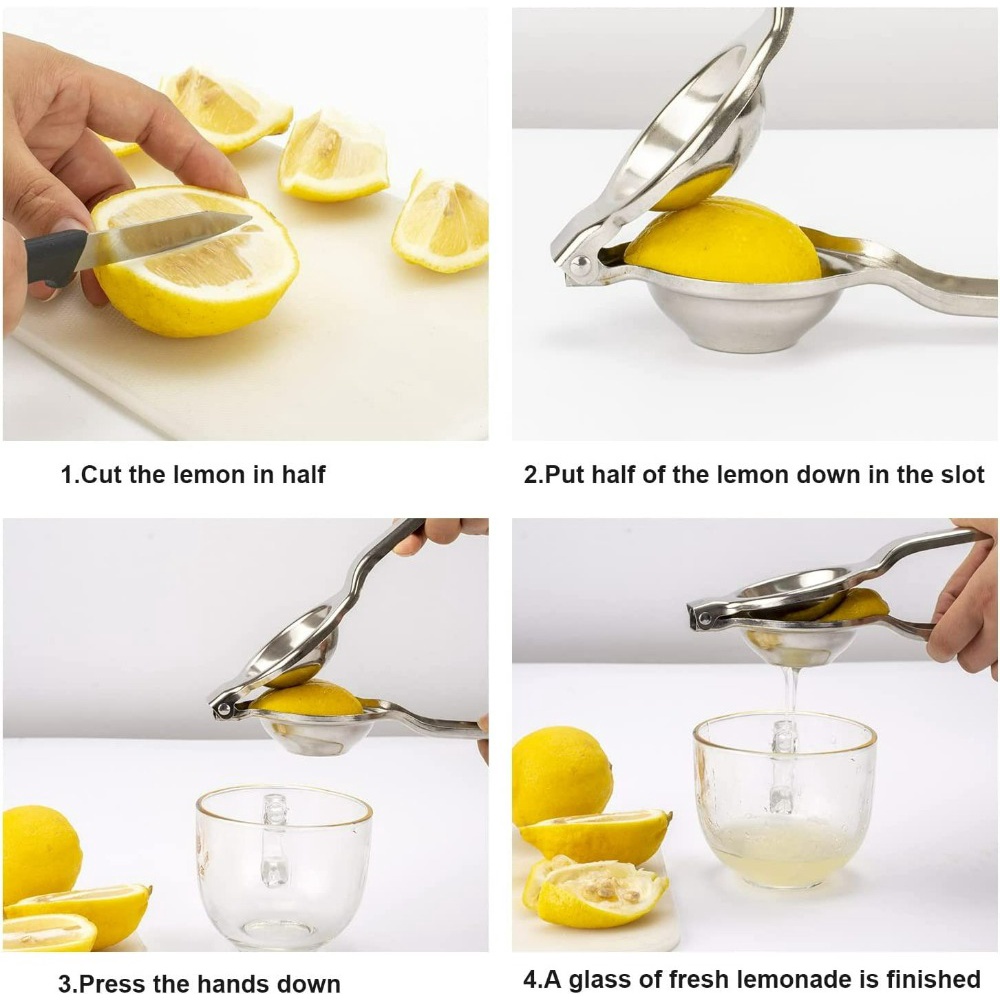 1.Cut the lemon in half

2.Put half of the lemon down in the slot

3.Press the hands down

4.A glass of fresh lemonade is finished