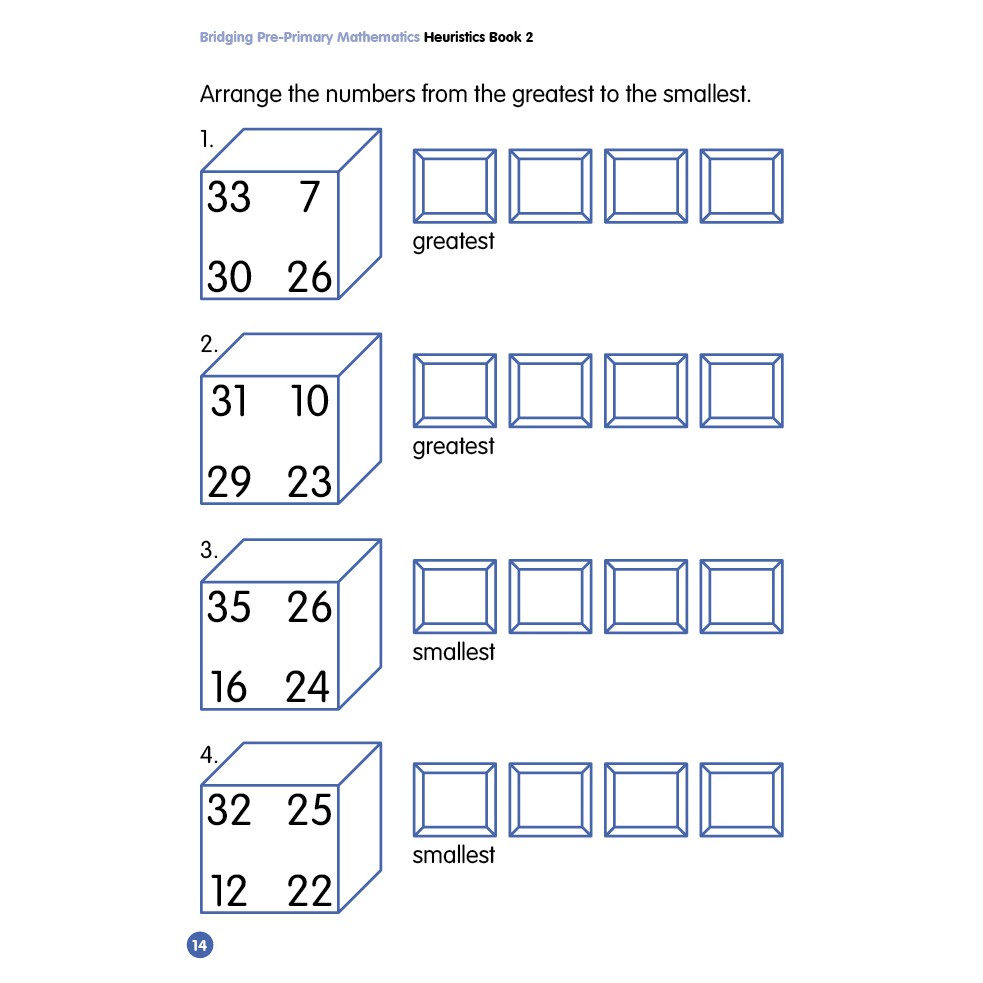 Bridging Pre-Primary Mathematics Heuristics Book 2

Arrange the numbers from the greatest to the smallest.

1.
33 7
30 26

greatest

2.
31 10
29 23

greatest

3.
35 26
16 24

smallest

4.
32 25
12 22

smallest

14