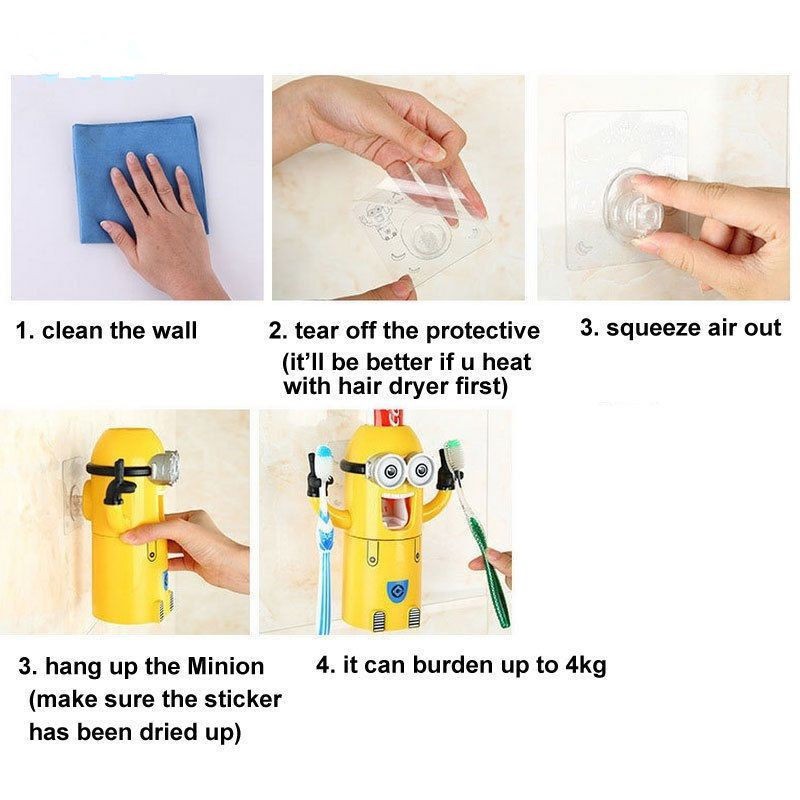 1. clean the wall

2. tear off the protective (it'll be better if u heat with hair dryer first)

3. squeeze air out

3. hang up the Minion (make sure the sticker has been dried up)

4. it can burden up to 4kg