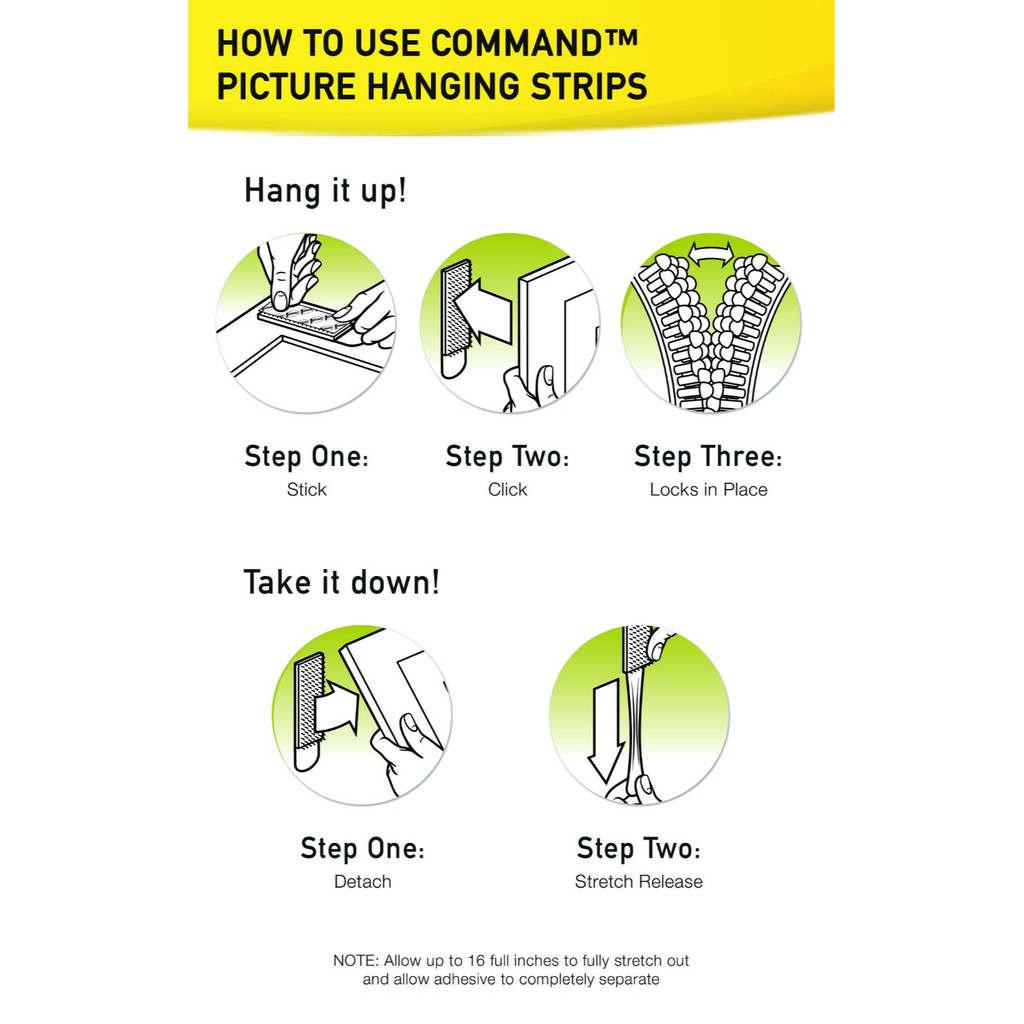 HOW TO USE COMMAND™ PICTURE HANGING STRIPS

Hang it up!

Step One:
Stick

Step Two:
Click

Step Three:
Locks in Place

Take it down!

Step One:
Detach

Step Two:
Stretch Release

NOTE: Allow up to 16 full inches to fully stretch out and allow adhesive to completely separate