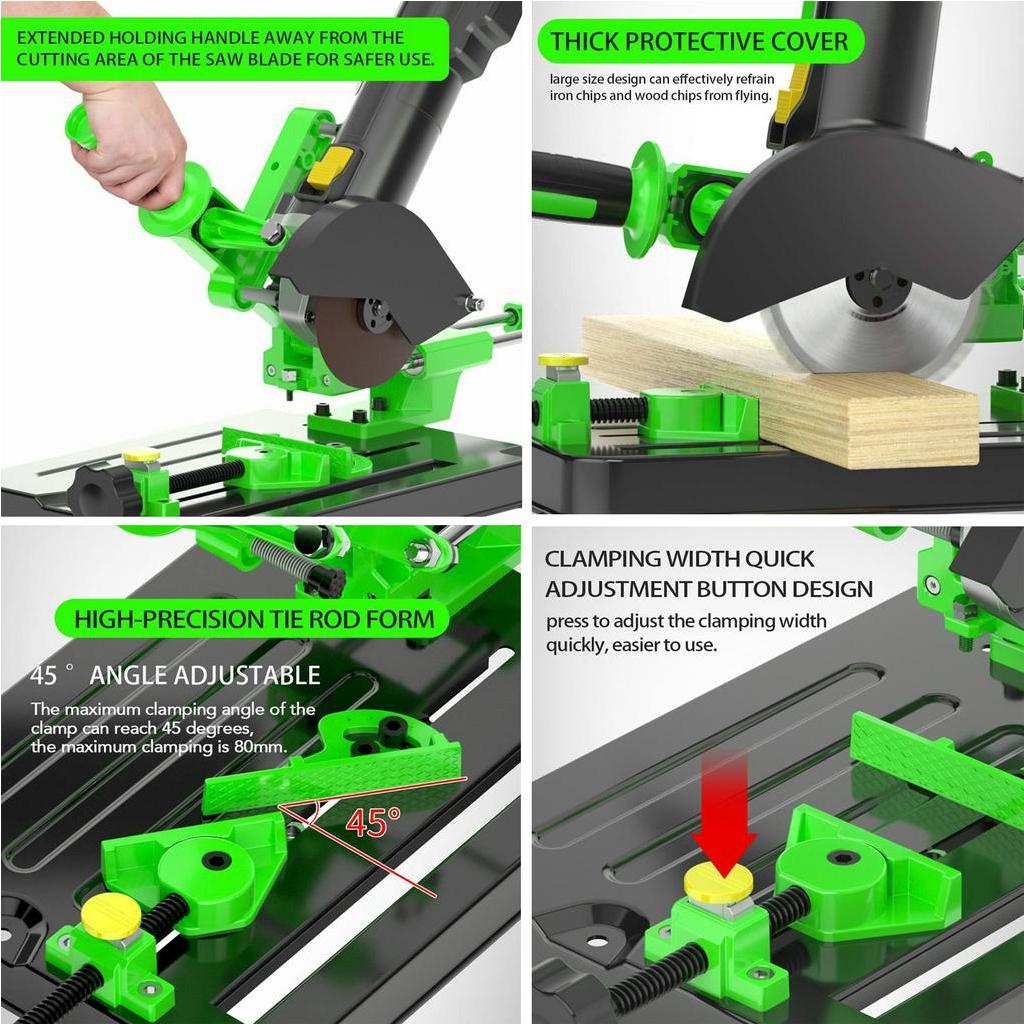 EXTENDED HOLDING HANDLE AWAY FROM THE CUTTING AREA OF THE SAW BLADE FOR SAFER USE.

THICK PROTECTIVE COVER

large size design can effectively refrain iron chips and wood chips from flying.

HIGH-PRECISION TIE ROD FORM

45 ° ANGLE ADJUSTABLE

The maximum clamping angle of the clamp can reach 45 degrees, the maximum clamping is 80mm.

45°

CLAMPING WIDTH QUICK ADJUSTMENT BUTTON DESIGN

press to adjust the clamping width quickly, easier to use.