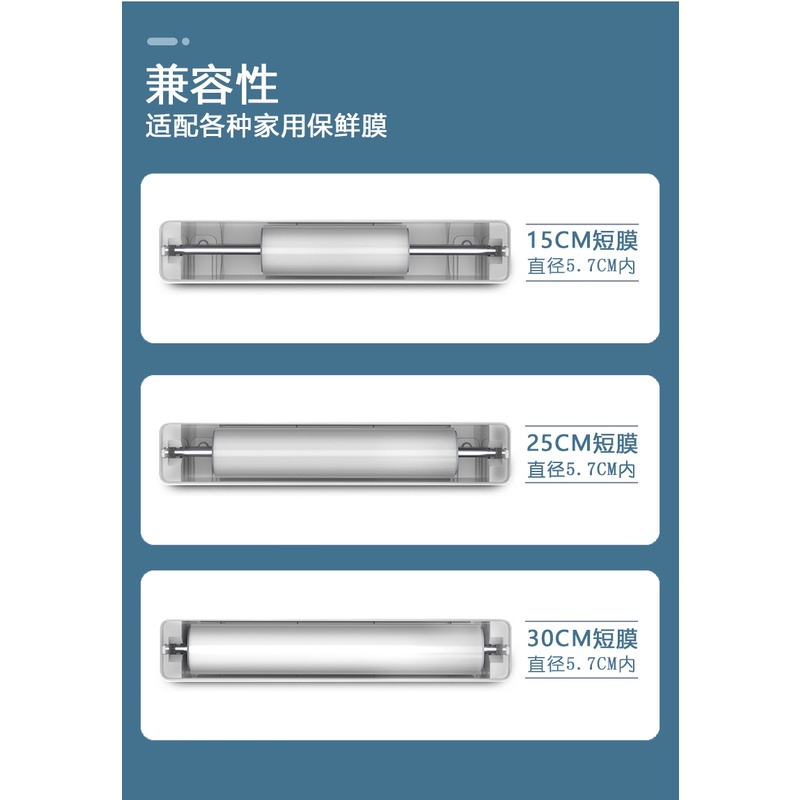 兼容性
适配各种家用保鲜膜

15CM短膜
直径5.7CM内

25CM短膜
直径5.7CM内

30CM短膜
直径5.7CM内