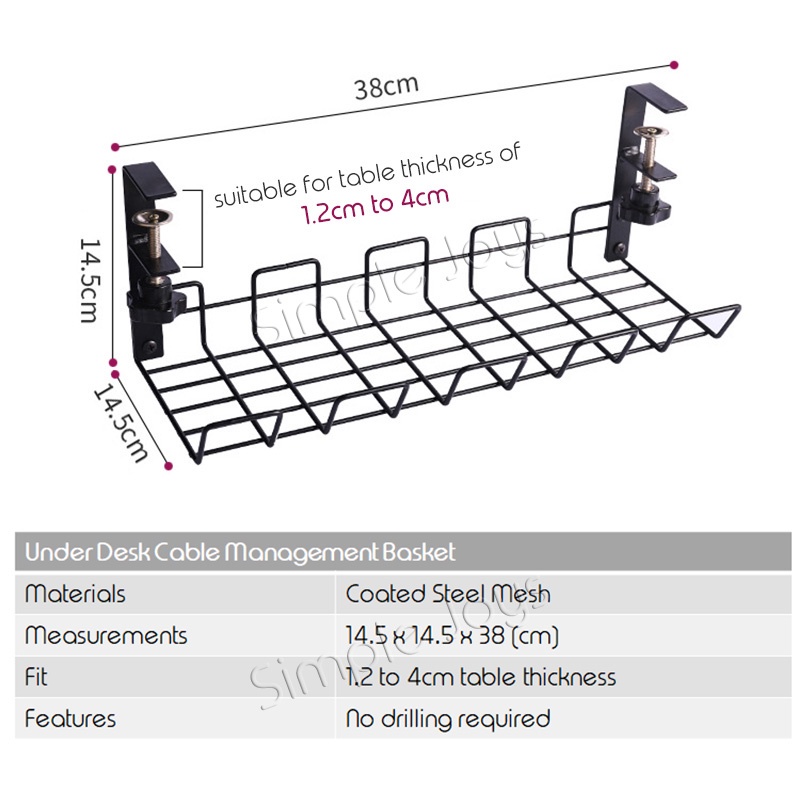 38cm

suitable for table thickness of 1.2cm to 4cm

14.5cm

14.5cm

Simple Joys

| Under Desk Cable Management Basket | |
|---|---|
| Materials | Coated Steel Mesh |
| Measurements | 14.5 x 14.5 x 38 (cm) |
| Fit | 1.2 to 4cm table thickness |
| Features | No drilling required |

Simple Joys