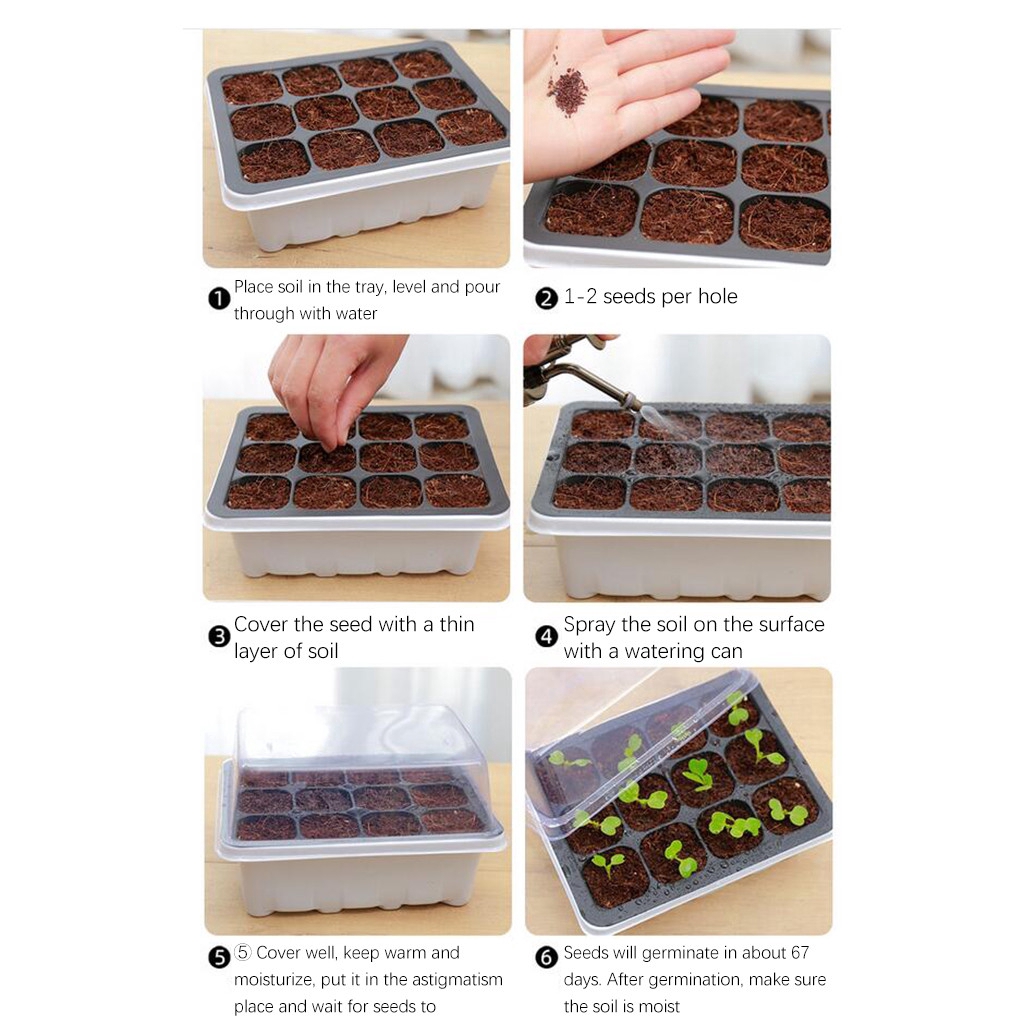 ❶ Place soil in the tray, level and pour through with water

❷ 1-2 seeds per hole

❸ Cover the seed with a thin layer of soil

❹ Spray the soil on the surface with a watering can

❺ ⑤ Cover well, keep warm and moisturize, put it in the astigmatism place and wait for seeds to

❻ Seeds will germinate in about 67 days. After germination, make sure the soil is moist