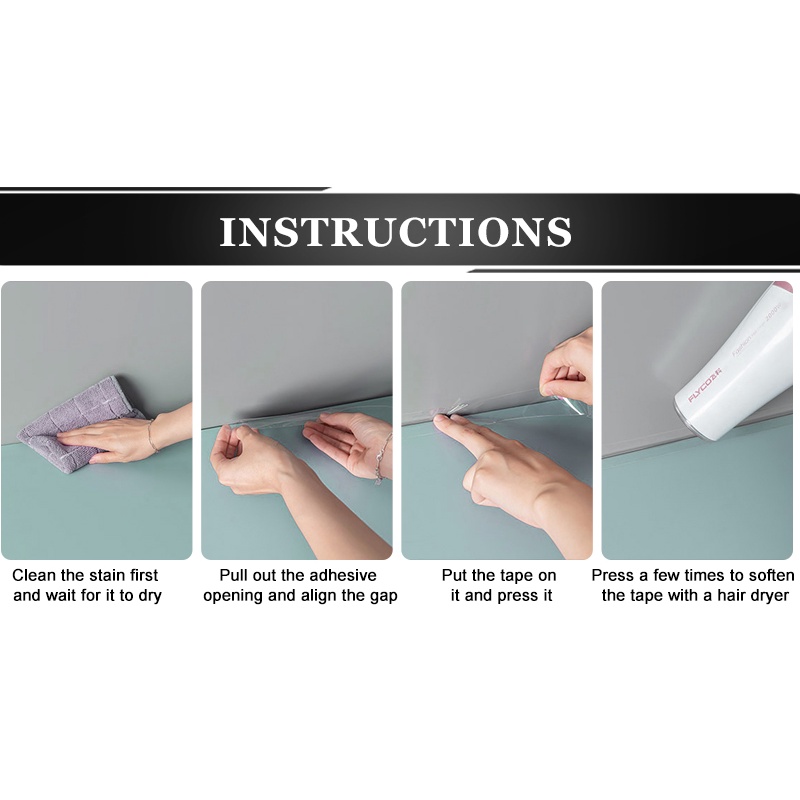 INSTRUCTIONS

FLYCO

Clean the stain first and wait for it to dry

Pull out the adhesive opening and align the gap

Put the tape on it and press it

Press a few times to soften the tape with a hair dryer