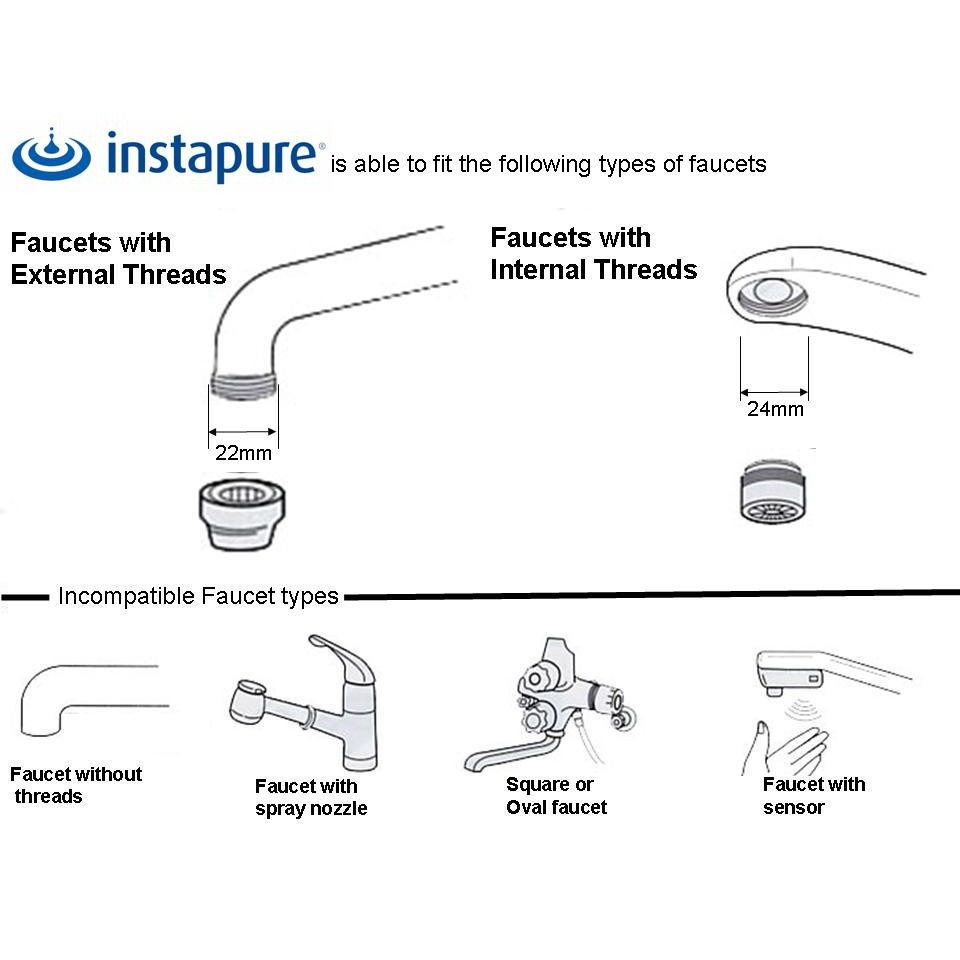 instapure® is able to fit the following types of faucets

Faucets with External Threads

22mm

Faucets with Internal Threads

24mm

Incompatible Faucet types

Faucet without threads

Faucet with spray nozzle

Square or Oval faucet

Faucet with sensor